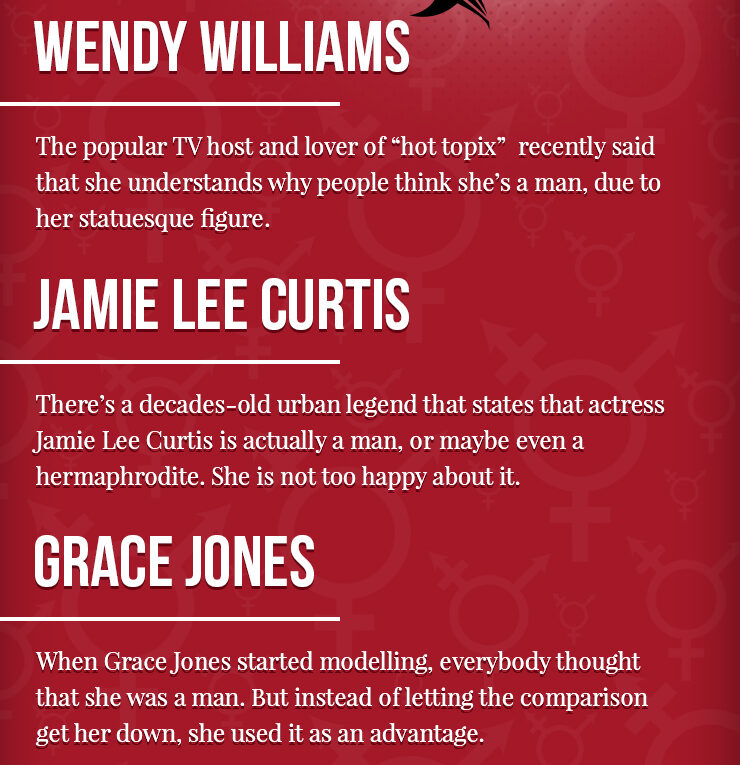 WENDY WILLIAMS

The popular TV host and lover of “hot topix” recently said that she understands why people think she’s a man, due to her statuesque figure.

JAMIE LEE CURTIS

There’s a decades-old urban legend that states that actress Jamie Lee Curtis is actually a man, or maybe even a hermaphrodite. She is not too happy about it.

GRACE JONES

When Grace Jones started modelling, everybody thought that she was a man. But instead of letting the comparison get her down, she used it as an advantage.