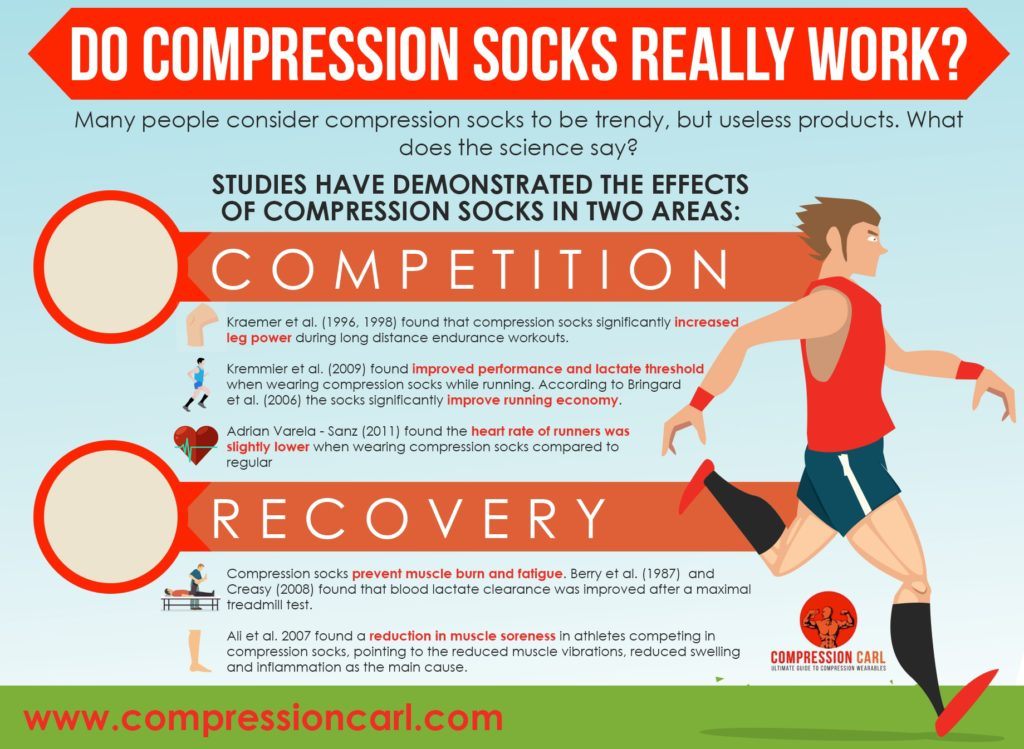 DO COMPRESSION SOCKS REALLY WORK?

Many people consider compression socks to be trendy, but useless products. What does the science say?

STUDIES HAVE DEMONSTRATED THE EFFECTS OF COMPRESSION SOCKS IN TWO AREAS:

COMPETITION

Kraemer et al. (1996, 1998) found that compression socks significantly increased leg power during long distance endurance workouts.

Kremmier et al. (2009) found improved performance and lactate threshold when wearing compression socks while running. According to Bringard et al. (2006) the socks significantly improve running economy.

Adrian Varela - Sanz (2011) found the heart rate of runners was slightly lower when wearing compression socks compared to regular

RECOVERY

Compression socks prevent muscle burn and fatigue. Berry et al. (1987) and Creasy (2008) found that blood lactate clearance was improved after a maximal treadmill test.

Ali et al. 2007 found a reduction in muscle soreness in athletes competing in compression socks, pointing to the reduced muscle vibrations, reduced swelling and inflammation as the main cause.

COMPRESSION CARL
ULTIMATE GUIDE TO COMPRESSION WEARABLES

www.compressioncarl.com