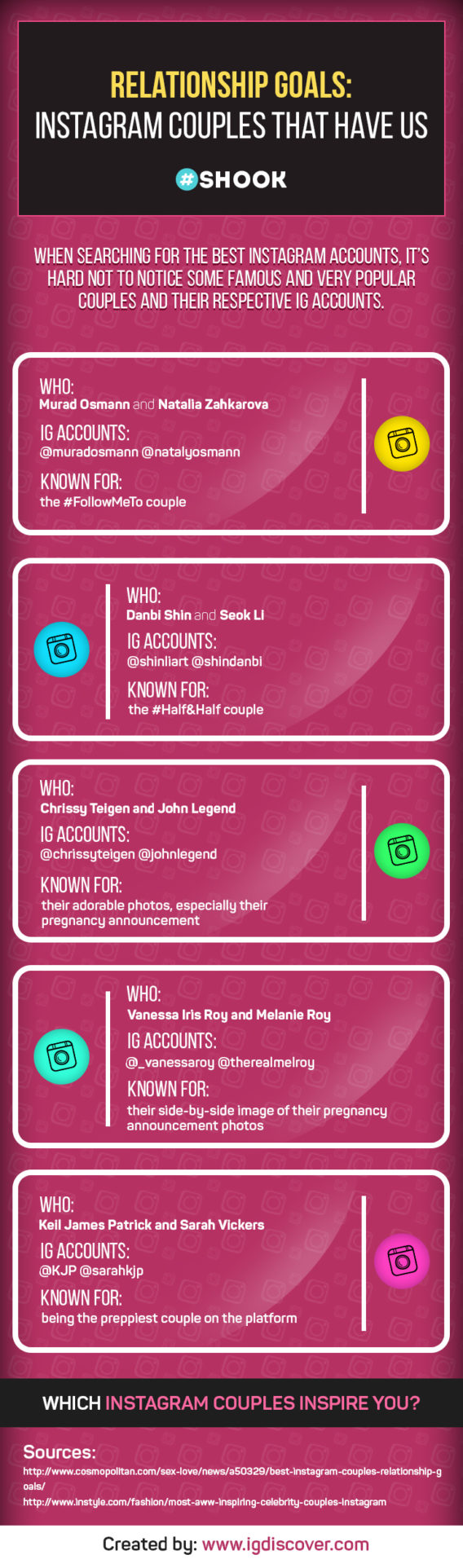 RELATIONSHIP GOALS:
INSTAGRAM COUPLES THAT HAVE US

#SHOOK

WHEN SEARCHING FOR THE BEST INSTAGRAM ACCOUNTS, IT'S HARD NOT TO NOTICE SOME FAMOUS AND VERY POPULAR COUPLES AND THEIR RESPECTIVE IG ACCOUNTS.

WHO:
Murad Osmann and Natalia Zahkarova
IG ACCOUNTS:
@muradosmann @natalyosmann
KNOWN FOR:
the #FollowMeTo couple

WHO:
Danbi Shin and Seok Li
IG ACCOUNTS:
@shinliart @shindanbi
KNOWN FOR:
the #Half&Half couple

WHO:
Chrissy Teigen and John Legend
IG ACCOUNTS:
@chrissyteigen @johnlegend
KNOWN FOR:
their adorable photos, especially their pregnancy announcement

WHO:
Vanessa Iris Roy and Melanie Roy
IG ACCOUNTS:
@_vanessaroy @therealmelroy
KNOWN FOR:
their side-by-side image of their pregnancy announcement photos

WHO:
Keil James Patrick and Sarah Vickers
IG ACCOUNTS:
@KJP @sarahkjp
KNOWN FOR:
being the preppiest couple on the platform

WHICH INSTAGRAM COUPLES INSPIRE YOU?

Sources:
http://www.cosmopolitan.com/sex-love/news/a50329/best-instagram-couples-relationship-goals/
http://www.instyle.com/fashion/most-aww-inspiring-celebrity-couples-instagram

Created by: www.igdiscover.com