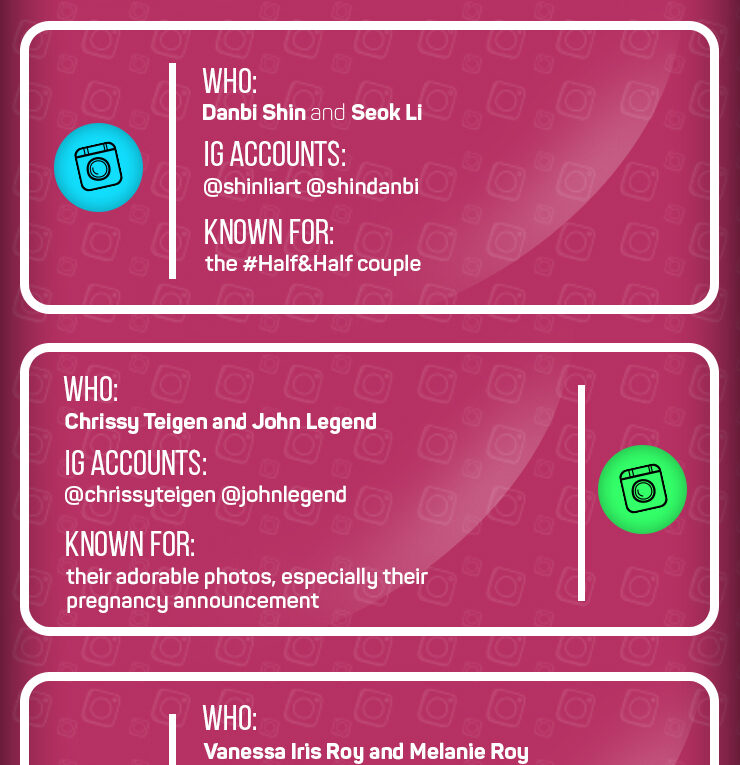 WHO:
Danbi Shin and Seok Li

IG ACCOUNTS:
@shinliart @shindanbi

KNOWN FOR:
the #Half&Half couple

WHO:
Chrissy Teigen and John Legend

IG ACCOUNTS:
@chrissyteigen @johnlegend

KNOWN FOR:
their adorable photos, especially their pregnancy announcement

WHO:
Vanessa Iris Roy and Melanie Roy