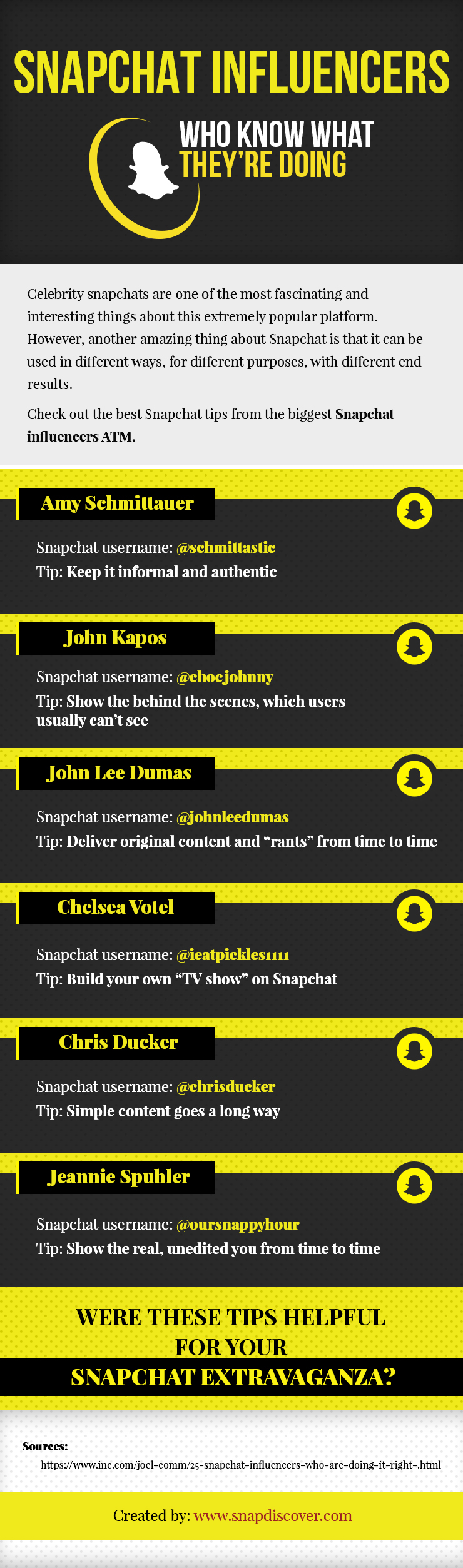 SNAPCHAT INFLUENCERS

WHO KNOW WHAT THEY'RE DOING

Celebrity snapchats are one of the most fascinating and interesting things about this extremely popular platform. However, another amazing thing about Snapchat is that it can be used in different ways, for different purposes, with different end results.

Check out the best Snapchat tips from the biggest Snapchat influencers ATM.

Amy Schmittauer

Snapchat username: @schmittastic
Tip: Keep it informal and authentic

John Kapos

Snapchat username: @chocjohnny
Tip: Show the behind the scenes, which users usually can't see

John Lee Dumas

Snapchat username: @johnleedumas
Tip: Deliver original content and "rants" from time to time

Chelsea Votel

Snapchat username: @ieatpickles1111
Tip: Build your own "TV show" on Snapchat

Chris Ducker

Snapchat username: @chrisducker
Tip: Simple content goes a long way

Jeannie Spuhler

Snapchat username: @oursnappyhour
Tip: Show the real, unedited you from time to time

WERE THESE TIPS HELPFUL FOR YOUR SNAPCHAT EXTRAVAGANZA?

Sources:
https://www.inc.com/joel-comm/25-snapchat-influencers-who-are-doing-it-right-.html

Created by: www.snapdiscover.com