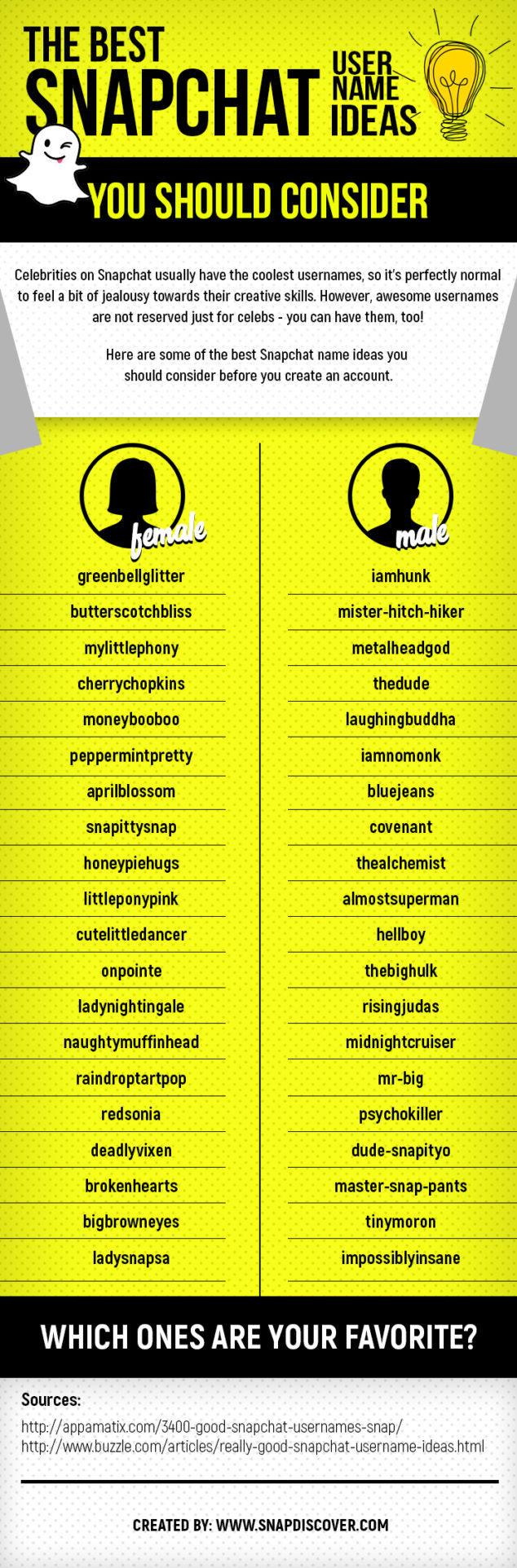 THE BEST SNAPCHAT USER NAME IDEAS YOU SHOULD CONSIDER

Celebrities on Snapchat usually have the coolest usernames, so it's perfectly normal to feel a bit of jealousy towards their creative skills. However, awesome usernames are not reserved just for celebs - you can have them, too!

Here are some of the best Snapchat name ideas you should consider before you create an account.

female

greenbellglitter
butterscotchbliss
mylittlephony
cherrychopkins
moneybooboo
peppermintpretty
aprilblossom
snapittysnap
honeypiehugs
littleponypink
cutelittledancer
onpointe
ladynightingale
naughtymuffinhead
raindroptartpop
redsonia
deadlyvixen
brokenhearts
bigbrowneyes
ladysnapsa

male

iamhunk
mister-hitch-hiker
metalheadgod
thedude
laughingbuddha
iamnomonk
bluejeans
covenant
thealchemist
almostsuperman
hellboy
thebighulk
risingjudas
midnightcruiser
mr-big
psychokiller
dude-snapityo
master-snap-pants
tinymoron
impossiblyinsane

WHICH ONES ARE YOUR FAVORITE?

Sources:
http://appamatix.com/3400-good-snapchat-usernames-snap/
http://www.buzzle.com/articles/really-good-snapchat-username-ideas.html

CREATED BY: WWW.SNAPDISCOVER.COM