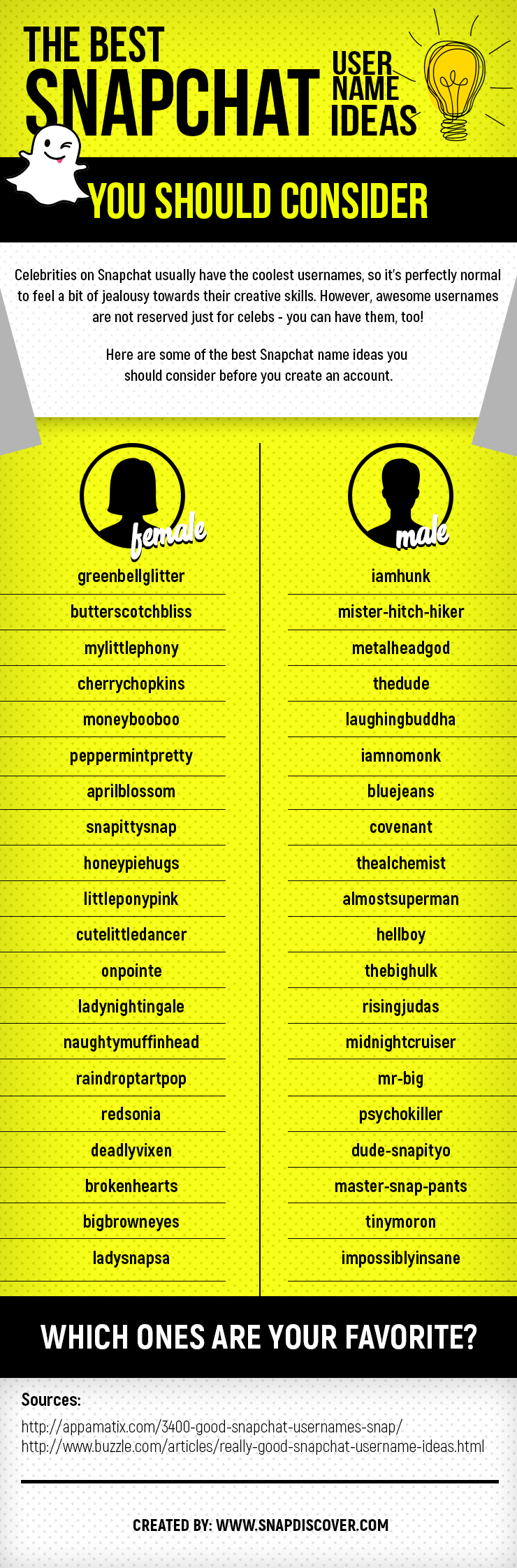 THE BEST SNAPCHAT USER NAME IDEAS YOU SHOULD CONSIDER

Celebrities on Snapchat usually have the coolest usernames, so it's perfectly normal to feel a bit of jealousy towards their creative skills. However, awesome usernames are not reserved just for celebs - you can have them, too!

Here are some of the best Snapchat name ideas you should consider before you create an account.

female

greenbellglitter
butterscotchbliss
mylittlephony
cherrychopkins
moneybooboo
peppermintpretty
aprilblossom
snapittysnap
honeypiehugs
littleponypink
cutelittledancer
onpointe
ladynightingale
naughtymuffinhead
raindroptartpop
redsonia
deadlyvixen
brokenhearts
bigbrowneyes
ladysnapsa

male

iamhunk
mister-hitch-hiker
metalheadgod
thedude
laughingbuddha
iamnomonk
bluejeans
covenant
thealchemist
almostsuperman
hellboy
thebighulk
risingjudas
midnightcruiser
mr-big
psychokiller
dude-snapityo
master-snap-pants
tinymoron
impossiblyinsane

WHICH ONES ARE YOUR FAVORITE?

Sources:
http://appamatix.com/3400-good-snapchat-usernames-snap/
http://www.buzzle.com/articles/really-good-snapchat-username-ideas.html

CREATED BY: WWW.SNAPDISCOVER.COM