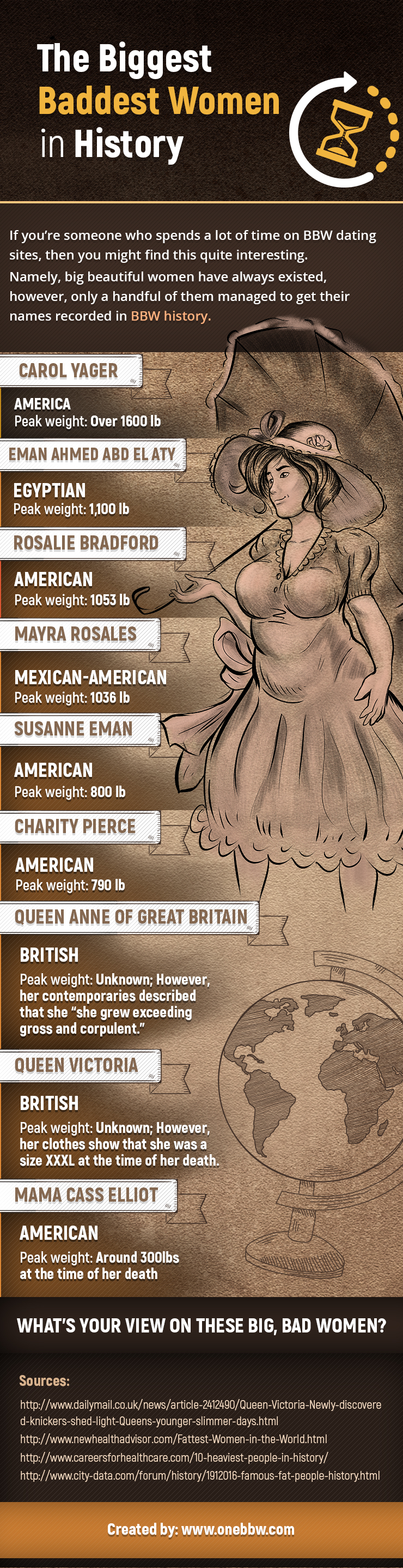 The Biggest Baddest Women in History

If you're someone who spends a lot of time on BBW dating sites, then you might find this quite interesting. Namely, big beautiful women have always existed, however, only a handful of them managed to get their names recorded in BBW history.

CAROL YAGER
AMERICA
Peak weight: Over 1600 lb

EMAN AHMED ABD EL ATY
EGYPTIAN
Peak weight: 1,100 lb

ROSALIE BRADFORD
AMERICAN
Peak weight: 1053 lb

MAYRA ROSALES
MEXICAN-AMERICAN
Peak weight: 1036 lb

SUSANNE EMAN
AMERICAN
Peak weight: 800 lb

CHARITY PIERCE
AMERICAN
Peak weight: 790 lb

QUEEN ANNE OF GREAT BRITAIN
BRITISH
Peak weight: Unknown; However, her contemporaries described that she "she grew exceeding gross and corpulent."

QUEEN VICTORIA
BRITISH
Peak weight: Unknown; However, her clothes show that she was a size XXXL at the time of her death.

MAMA CASS ELLIOT
AMERICAN
Peak weight: Around 300lbs at the time of her death

WHAT'S YOUR VIEW ON THESE BIG, BAD WOMEN?

Sources:
http://www.dailymail.co.uk/news/article-2412490/Queen-Victoria-Newly-discovered-knickers-shed-light-Queens-younger-slimmer-days.html
http://www.newhealthadvisor.com/Fattest-Women-in-the-World.html
http://www.careersforhealthcare.com/10-heaviest-people-in-history/
http://www.city-data.com/forum/history/1912016-famous-fat-people-history.html

Created by: www.onebbw.com