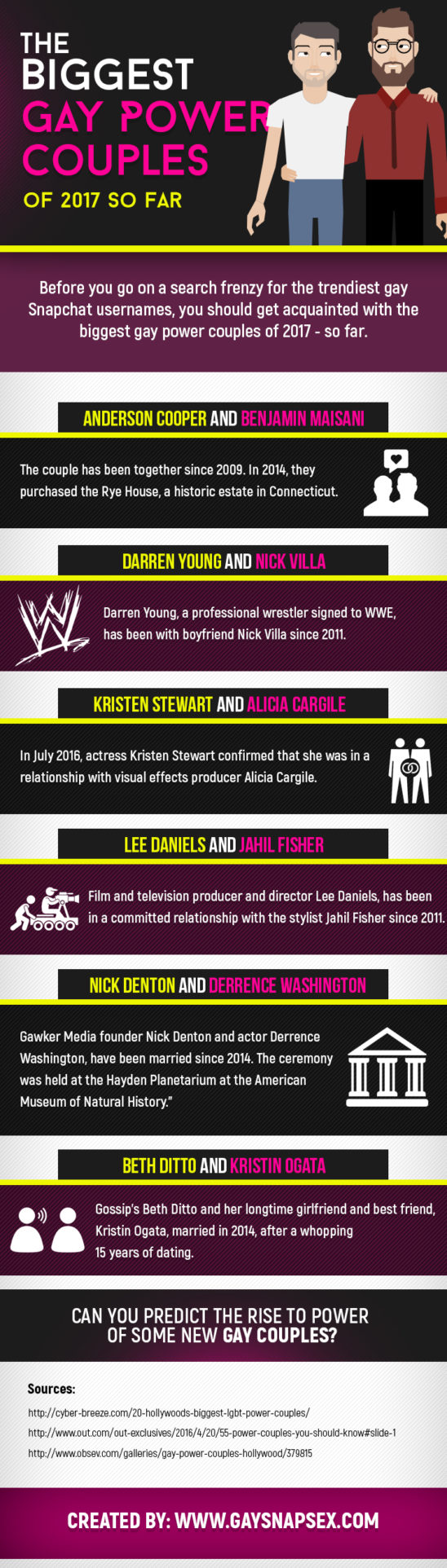 THE BIGGEST GAY POWER COUPLES OF 2017 SO FAR

Before you go on a search frenzy for the trendiest gay Snapchat usernames, you should get acquainted with the biggest gay power couples of 2017 - so far.

ANDERSON COOPER AND BENJAMIN MAISANI

The couple has been together since 2009. In 2014, they purchased the Rye House, a historic estate in Connecticut.

DARREN YOUNG AND NICK VILLA

Darren Young, a professional wrestler signed to WWE, has been with boyfriend Nick Villa since 2011.

KRISTEN STEWART AND ALICIA CARGILE

In July 2016, actress Kristen Stewart confirmed that she was in a relationship with visual effects producer Alicia Cargile.

LEE DANIELS AND JAHIL FISHER

Film and television producer and director Lee Daniels, has been in a committed relationship with the stylist Jahil Fisher since 2011.

NICK DENTON AND DERRENCE WASHINGTON

Gawker Media founder Nick Denton and actor Derrence Washington, have been married since 2014. The ceremony was held at the Hayden Planetarium at the American Museum of Natural History."

BETH DITTO AND KRISTIN OGATA

Gossip's Beth Ditto and her longtime girlfriend and best friend, Kristin Ogata, married in 2014, after a whopping 15 years of dating.

CAN YOU PREDICT THE RISE TO POWER OF SOME NEW GAY COUPLES?

Sources:
http://cyber-breeze.com/20-hollywoods-biggest-lgbt-power-couples/
http://www.out.com/out-exclusives/2016/4/20/55-power-couples-you-should-know#slide-1
http://www.obsev.com/galleries/gay-power-couples-hollywood/379815

CREATED BY: WWW.GAYSNAPSEX.COM