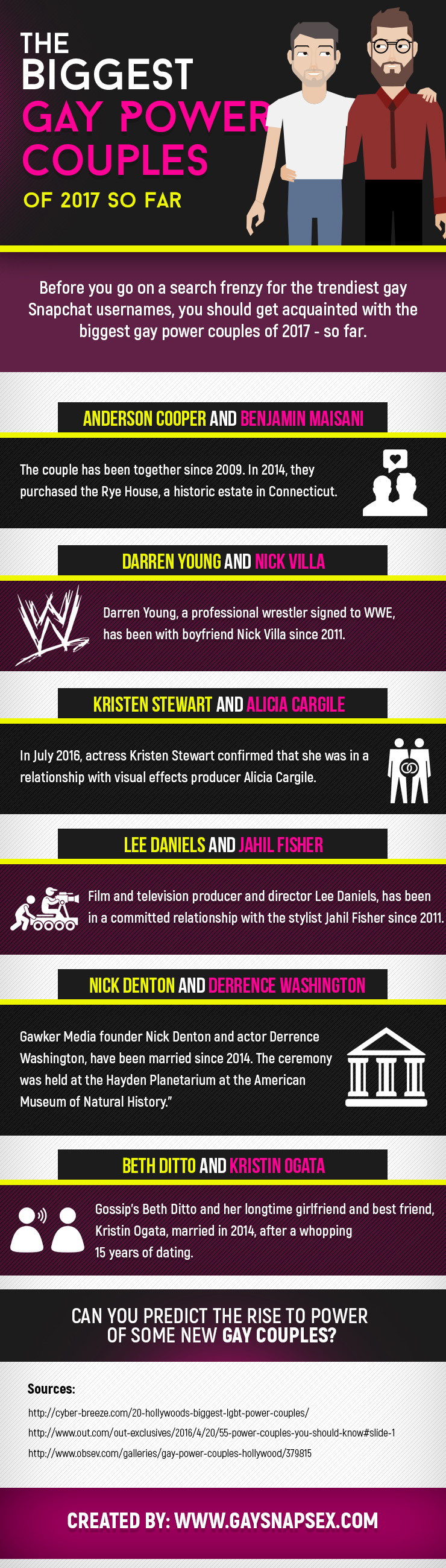 THE BIGGEST GAY POWER COUPLES OF 2017 SO FAR

Before you go on a search frenzy for the trendiest gay Snapchat usernames, you should get acquainted with the biggest gay power couples of 2017 - so far.

ANDERSON COOPER AND BENJAMIN MAISANI

The couple has been together since 2009. In 2014, they purchased the Rye House, a historic estate in Connecticut.

DARREN YOUNG AND NICK VILLA

Darren Young, a professional wrestler signed to WWE, has been with boyfriend Nick Villa since 2011.

KRISTEN STEWART AND ALICIA CARGILE

In July 2016, actress Kristen Stewart confirmed that she was in a relationship with visual effects producer Alicia Cargile.

LEE DANIELS AND JAHIL FISHER

Film and television producer and director Lee Daniels, has been in a committed relationship with the stylist Jahil Fisher since 2011.

NICK DENTON AND DERRENCE WASHINGTON

Gawker Media founder Nick Denton and actor Derrence Washington, have been married since 2014. The ceremony was held at the Hayden Planetarium at the American Museum of Natural History."

BETH DITTO AND KRISTIN OGATA

Gossip's Beth Ditto and her longtime girlfriend and best friend, Kristin Ogata, married in 2014, after a whopping 15 years of dating.

CAN YOU PREDICT THE RISE TO POWER OF SOME NEW GAY COUPLES?

Sources:
http://cyber-breeze.com/20-hollywoods-biggest-lgbt-power-couples/
http://www.out.com/out-exclusives/2016/4/20/55-power-couples-you-should-know#slide-1
http://www.obsev.com/galleries/gay-power-couples-hollywood/379815

CREATED BY: WWW.GAYSNAPSEX.COM