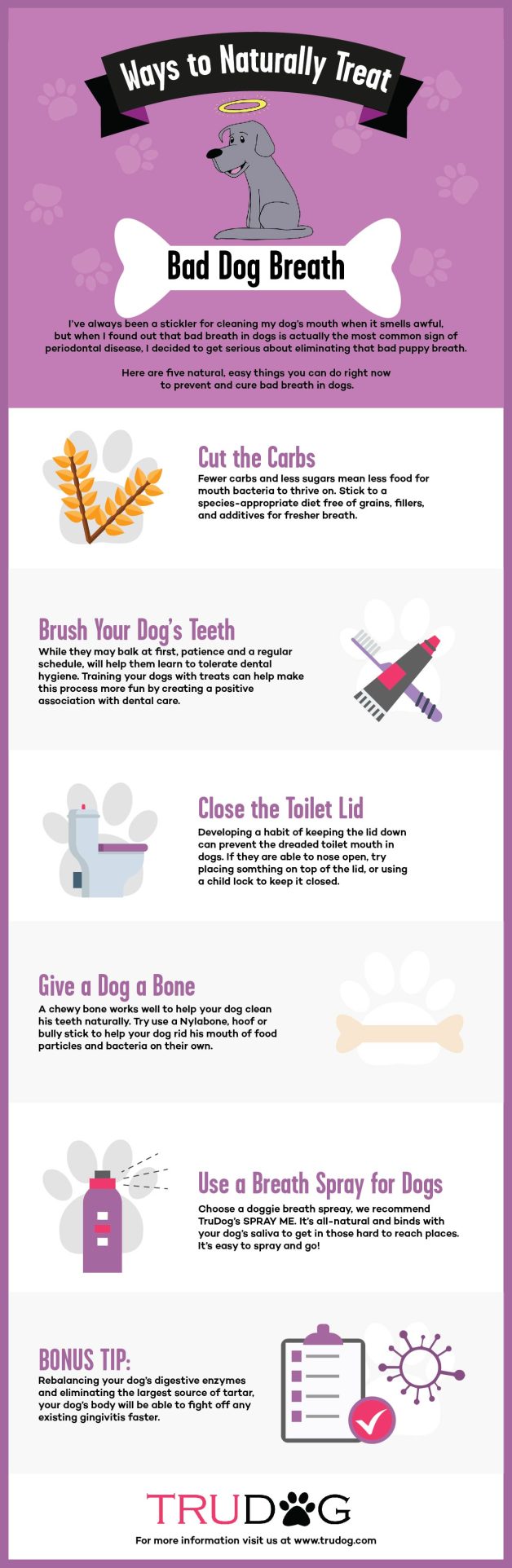 Ways to Naturally Treat

Bad Dog Breath

I've always been a stickler for cleaning my dog's mouth when it smells awful, but when I found out that bad breath in dogs is actually the most common sign of periodontal disease, I decided to get serious about eliminating that bad puppy breath.

Here are five natural, easy things you can do right now to prevent and cure bad breath in dogs.

Cut the Carbs

Fewer carbs and less sugars mean less food for mouth bacteria to thrive on. Stick to a species-appropriate diet free of grains, fillers, and additives for fresher breath.

Brush Your Dog's Teeth

While they may balk at first, patience and a regular schedule, will help them learn to tolerate dental hygiene. Training your dogs with treats can help make this process more fun by creating a positive association with dental care.

Close the Toilet Lid

Developing a habit of keeping the lid down can prevent the dreaded toilet mouth in dogs. If they are able to nose open, try placing somthing on top of the lid, or using a child lock to keep it closed.

Give a Dog a Bone

A chewy bone works well to help your dog clean his teeth naturally. Try use a Nylabone, hoof or bully stick to help your dog rid his mouth of food particles and bacteria on their own.

Use a Breath Spray for Dogs

Choose a doggie breath spreay, we recommend TruDog's SPRAY ME. It's all-natural and binds with your dog's saliva to get in those hard to reach places. It's easy to spray and go!

BONUS TIP:

Rebalancing your dog's digestive enzymes and eliminating the largest source of tartar, your dog's body will be able to fight off any existing gingivitis faster.

TRUDOG

For more information visit us at www.trudog.com