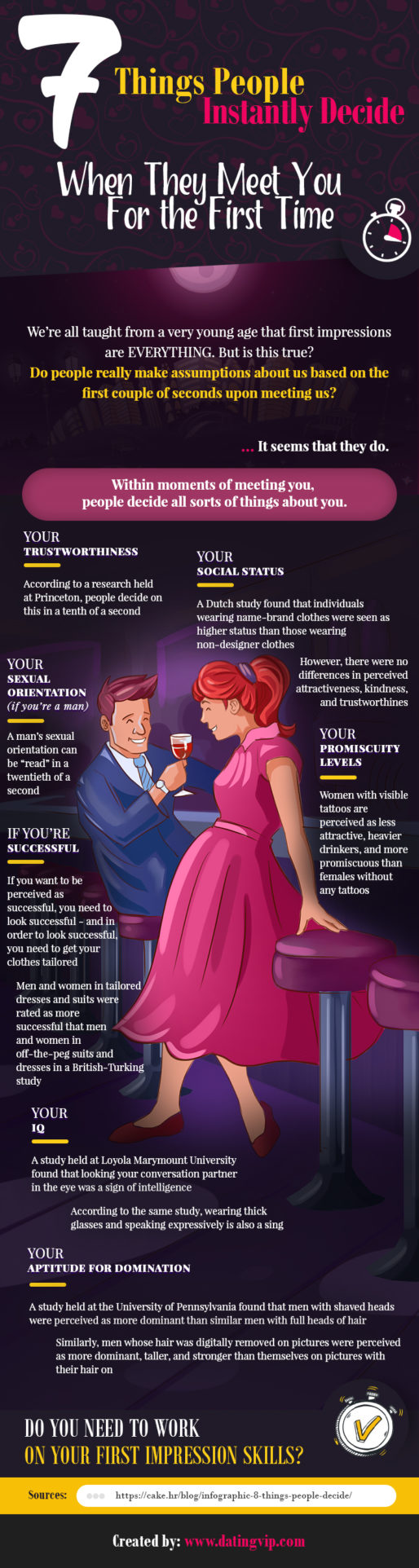 7 Things People Instantly Decide

When They Meet You For the First Time

We're all taught from a very young age that first impressions are EVERYTHING. But is this true?
Do people really make assumptions about us based on the first couple of seconds upon meeting us?

... It seems that they do.

Within moments of meeting you, people decide all sorts of things about you.

YOUR
TRUSTWORTHINESS

According to a research held at Princeton, people decide on this in a tenth of a second

YOUR
SOCIAL STATUS

A Dutch study found that individuals wearing name-brand clothes were seen as higher status than those wearing non-designer clothes

However, there were no differences in perceived attractiveness, kindness, and trustworthines

YOUR
SEXUAL ORIENTATION
(if you're a man)

A man's sexual orientation can be "read" in a twentieth of a second

YOUR
PROMISCUITY LEVELS

Women with visible tattoos are perceived as less attractive, heavier drinkers, and more promiscuous than females without any tattoos

IF YOU'RE
SUCCESSFUL

If you want to be perceived as successful, you need to look successful - and in order to look successful, you need to get your clothes tailored

Men and women in tailored dresses and suits were rated as more successful that men and women in off-the-peg suits and dresses in a British-Turking study

YOUR
IQ

A study held at Loyola Marymount University found that looking your conversation partner in the eye was a sign of intelligence

According to the same study, wearing thick glasses and speaking expressively is also a sing

YOUR
APTITUDE FOR DOMINATION

A study held at the University of Pennsylvania found that men with shaved heads were perceived as more dominant than similar men with full heads of hair

Similarly, men whose hair was digitally removed on pictures were perceived as more dominant, taller, and stronger than themselves on pictures with their hair on

DO YOU NEED TO WORK
ON YOUR FIRST IMPRESSION SKILLS?

Sources: https://cake.hr/blog/infographic-8-things-people-decide/

Created by: www.datingvip.com