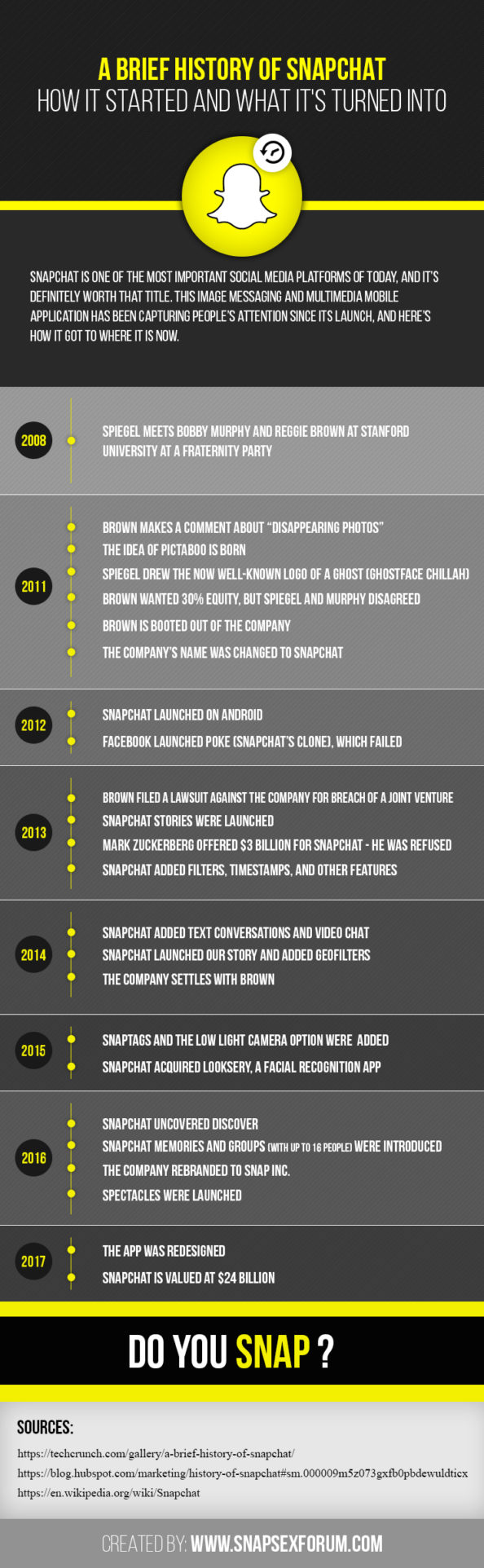 A BRIEF HISTORY OF SNAPCHAT
HOW IT STARTED AND WHAT IT'S TURNED INTO

SNAPCHAT IS ONE OF THE MOST IMPORTANT SOCIAL MEDIA PLATFORMS OF TODAY, AND IT'S DEFINITELY WORTH THAT TITLE. THIS IMAGE MESSAGING AND MULTIMEDIA MOBILE APPLICATION HAS BEEN CAPTURING PEOPLE'S ATTENTION SINCE ITS LAUNCH, AND HERE'S HOW IT GOT TO WHERE IT IS NOW.

2008
SPIEGEL MEETS BOBBY MURPHY AND REGGIE BROWN AT STANFORD UNIVERSITY AT A FRATERNITY PARTY

2011
BROWN MAKES A COMMENT ABOUT "DISAPPEARING PHOTOS"
THE IDEA OF PICTABOO IS BORN
SPIEGEL DREW THE NOW WELL-KNOWN LOGO OF A GHOST (GHOSTFACE CHILLAH)
BROWN WANTED 30% EQUITY, BUT SPIEGEL AND MURPHY DISAGREED
BROWN IS BOOTED OUT OF THE COMPANY
THE COMPANY'S NAME WAS CHANGED TO SNAPCHAT

2012
SNAPCHAT LAUNCHED ON ANDROID
FACEBOOK LAUNCHED POKE (SNAPCHAT'S CLONE), WHICH FAILED

2013
BROWN FILED A LAWSUIT AGAINST THE COMPANY FOR BREACH OF A JOINT VENTURE
SNAPCHAT STORIES WERE LAUNCHED
MARK ZUCKERBERG OFFERED $3 BILLION FOR SNAPCHAT - HE WAS REFUSED
SNAPCHAT ADDED FILTERS, TIMESTAMPS, AND OTHER FEATURES

2014
SNAPCHAT ADDED TEXT CONVERSATIONS AND VIDEO CHAT
SNAPCHAT LAUNCHED OUR STORY AND ADDED GEOFILTERS
THE COMPANY SETTLES WITH BROWN

2015
SNAPTAGS AND THE LOW LIGHT CAMERA OPTION WERE ADDED
SNAPCHAT ACQUIRED LOOKSERY, A FACIAL RECOGNITION APP

2016
SNAPCHAT UNCOVERED DISCOVER
SNAPCHAT MEMORIES AND GROUPS (WITH UP TO 16 PEOPLE) WERE INTRODUCED
THE COMPANY REBRANDED TO SNAP INC.
SPECTACLES WERE LAUNCHED

2017
THE APP WAS REDESIGNED
SNAPCHAT IS VALUED AT $24 BILLION

DO YOU SNAP ?

SOURCES:
https://techcrunch.com/gallery/a-brief-history-of-snapchat/
https://blog.hubspot.com/marketing/history-of-snapchat#sm.000009m5z073gxfb0pbdewuldticx
https://en.wikipedia.org/wiki/Snapchat

CREATED BY: WWW.SNAPSEXFORUM.COM