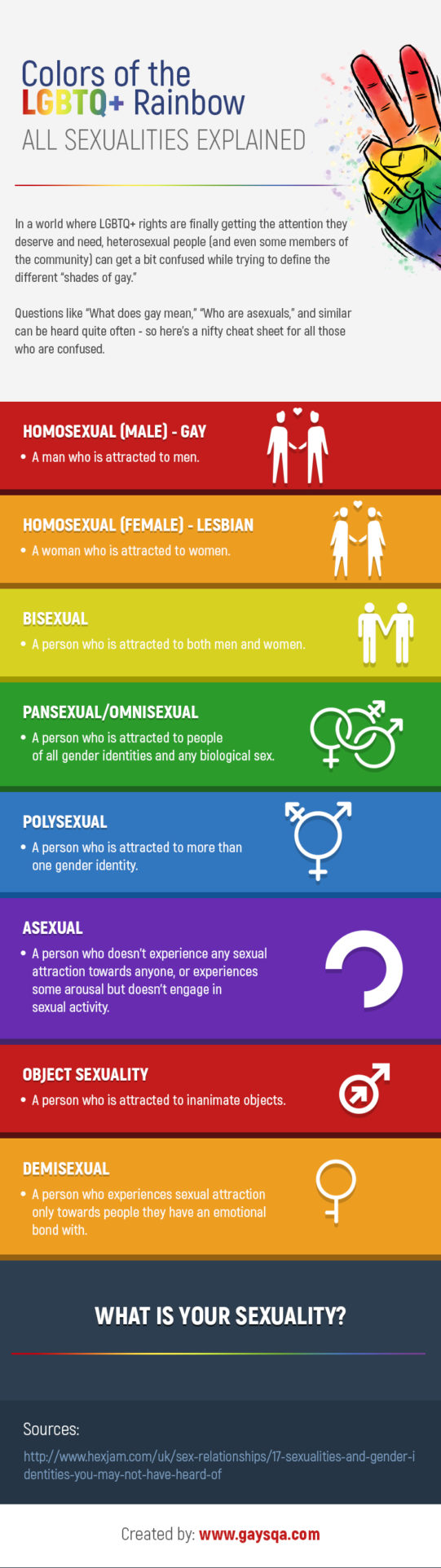 Colors of the LGBTQ+ Rainbow

ALL SEXUALITIES EXPLAINED

In a world where LGBTQ+ rights are finally getting the attention they deserve and need, heterosexual people (and even some members of the community) can get a bit confused while trying to define the different "shades of gay."

Questions like "What does gay mean," "Who are asexuals," and similar can be heard quite often - so here's a nifty cheat sheet for all those who are confused.

HOMOSEXUAL (MALE) - GAY

• A man who is attracted to men.

HOMOSEXUAL (FEMALE) - LESBIAN

• A woman who is attracted to women.

BISEXUAL

• A person who is attracted to both men and women.

PANSEXUAL/OMNISEXUAL

• A person who is attracted to people of all gender identities and any biological sex.

POLYSEXUAL

• A person who is attracted to more than one gender identity.

ASEXUAL

• A person who doesn't experience any sexual attraction towards anyone, or experiences some arousal but doesn't engage in sexual activity.

OBJECT SEXUALITY

• A person who is attracted to inanimate objects.

DEMISEXUAL

• A person who experiences sexual attraction only towards people they have an emotional bond with.

WHAT IS YOUR SEXUALITY?

Sources:

http://www.hexjam.com/uk/sex-relationships/17-sexualities-and-gender-identities-you-may-not-have-heard-of

Created by: www.gaysqa.com