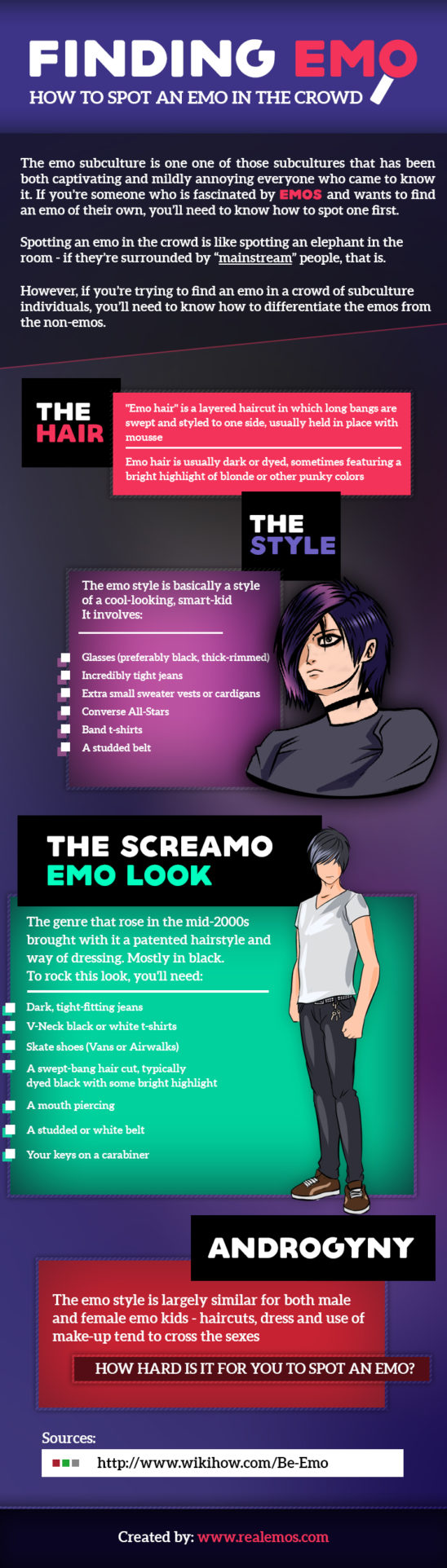 FINDING EMO
HOW TO SPOT AN EMO IN THE CROWD

The emo subculture is one one of those subcultures that has been both captivating and mildly annoying everyone who came to know it. If you're someone who is fascinated by EMOS and wants to find an emo of their own, you'll need to know how to spot one first.

Spotting an emo in the crowd is like spotting an elephant in the room - if they're surrounded by "mainstream" people, that is.

However, if you're trying to find an emo in a crowd of subculture individuals, you'll need to know how to differentiate the emos from the non-emos.

THE HAIR

"Emo hair" is a layered haircut in which long bangs are swept and styled to one side, usually held in place with mousse

Emo hair is usually dark or dyed, sometimes featuring a bright highlight of blonde or other punky colors

THE STYLE

The emo style is basically a style of a cool-looking, smart-kid
It involves:

Glasses (preferably black, thick-rimmed)
Incredibly tight jeans
Extra small sweater vests or cardigans
Converse All-Stars
Band t-shirts
A studded belt

THE SCREAMO EMO LOOK

The genre that rose in the mid-2000s brought with it a patented hairstyle and way of dressing. Mostly in black.
To rock this look, you'll need:

Dark, tight-fitting jeans
V-Neck black or white t-shirts
Skate shoes (Vans or Airwalks)
A swept-bang hair cut, typically dyed black with some bright highlight
A mouth piercing
A studded or white belt
Your keys on a carabiner

ANDROGYNY

The emo style is largely similar for both male and female emo kids - haircuts, dress and use of make-up tend to cross the sexes

HOW HARD IS IT FOR YOU TO SPOT AN EMO?

Sources:
http://www.wikihow.com/Be-Emo

Created by: www.realemos.com