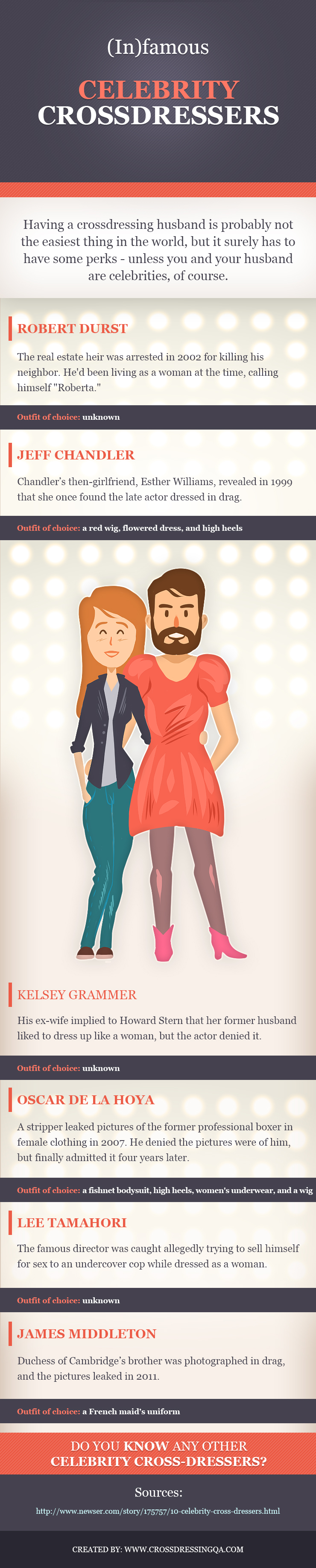 (In)famous

CELEBRITY CROSSDRESSERS

Having a crossdressing husband is probably not the easiest thing in the world, but it surely has to have some perks - unless you and your husband are celebrities, of course.

ROBERT DURST

The real estate heir was arrested in 2002 for killing his neighbor. He'd been living as a woman at the time, calling himself "Roberta."

Outfit of choice: unknown

JEFF CHANDLER

Chandler's then-girlfriend, Esther Williams, revealed in 1999 that she once found the late actor dressed in drag.

Outfit of choice: a red wig, flowered dress, and high heels

KELSEY GRAMMER

His ex-wife implied to Howard Stern that her former husband liked to dress up like a woman, but the actor denied it.

Outfit of choice: unknown

OSCAR DE LA HOYA

A stripper leaked pictures of the former professional boxer in female clothing in 2007. He denied the pictures were of him, but finally admitted it four years later.

Outfit of choice: a fishnet bodysuit, high heels, women's underwear, and a wig

LEE TAMAHORI

The famous director was caught allegedly trying to sell himself for sex to an undercover cop while dressed as a woman.

Outfit of choice: unknown

JAMES MIDDLETON

Duchess of Cambridge's brother was photographed in drag, and the pictures leaked in 2011.

Outfit of choice: a French maid's uniform

DO YOU KNOW ANY OTHER CELEBRITY CROSS-DRESSERS?

Sources:

http://www.newser.com/story/175757/10-celebrity-cross-dressers.html

CREATED BY: WWW.CROSSDRESSINGQA.COM