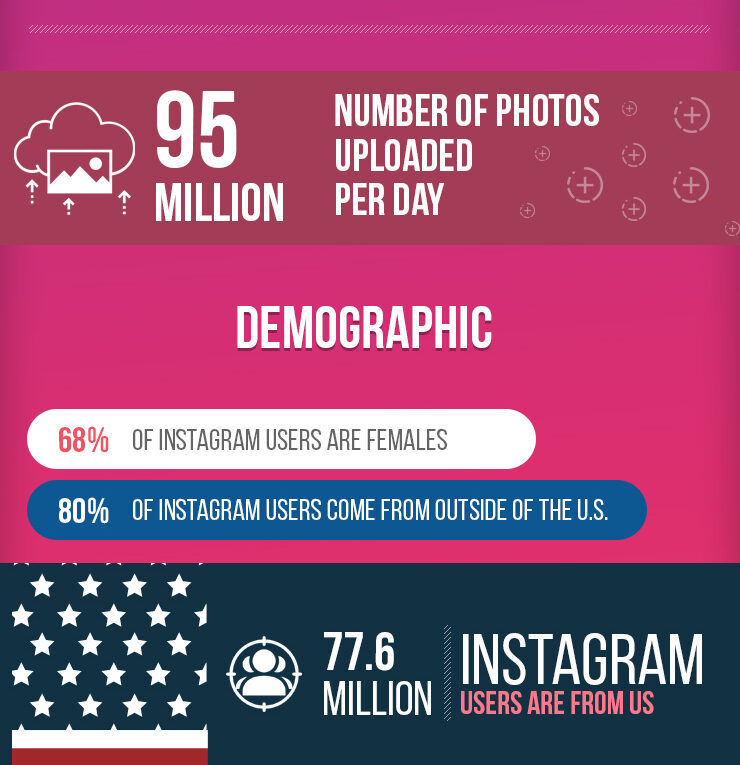 95 MILLION

NUMBER OF PHOTOS UPLOADED PER DAY

DEMOGRAPHIC

68% OF INSTAGRAM USERS ARE FEMALES

80% OF INSTAGRAM USERS COME FROM OUTSIDE OF THE U.S.

77.6 MILLION

INSTAGRAM USERS ARE FROM US