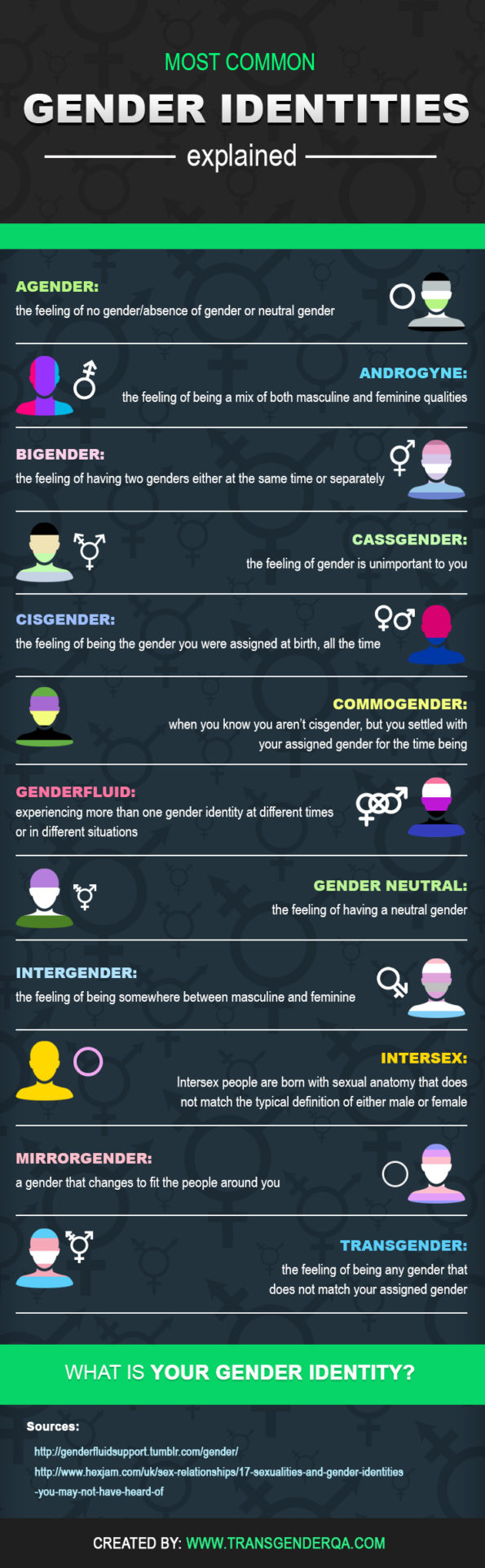 MOST COMMON

GENDER IDENTITIES

explained

AGENDER:
the feeling of no gender/absence of gender or neutral gender

ANDROGYNE:
the feeling of being a mix of both masculine and feminine qualities

BIGENDER:
the feeling of having two genders either at the same time or separately

CASSGENDER:
the feeling of gender is unimportant to you

CISGENDER:
the feeling of being the gender you were assigned at birth, all the time

COMMOGENDER:
when you know you aren't cisgender, but you settled with your assigned gender for the time being

GENDERFLUID:
experiencing more than one gender identity at different times or in different situations

GENDER NEUTRAL:
the feeling of having a neutral gender

INTERGENDER:
the feeling of being somewhere between masculine and feminine

INTERSEX:
Intersex people are born with sexual anatomy that does not match the typical definition of either male or female

MIRRORGENDER:
a gender that changes to fit the people around you

TRANSGENDER:
the feeling of being any gender that does not match your assigned gender

WHAT IS YOUR GENDER IDENTITY?

Sources:
http://genderfluidsupport.tumblr.com/gender/
http://www.hexjam.com/uk/sex-relationships/17-sexualities-and-gender-identities-you-may-not-have-heard-of

CREATED BY: WWW.TRANSGENDERQA.COM