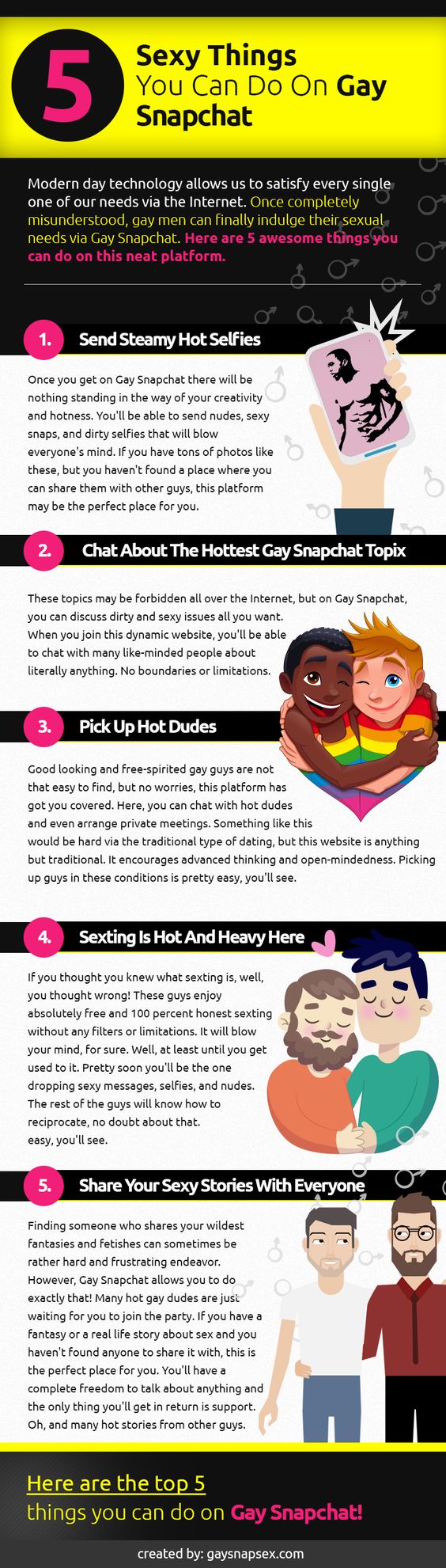 5 Sexy Things You Can Do On Gay Snapchat

Modern day technology allows us to satisfy every single one of our needs via the Internet. Once completely misunderstood, gay men can finally indulge their sexual needs via Gay Snapchat. Here are 5 awesome things you can do on this neat platform.

1. Send Steamy Hot Selfies

Once you get on Gay Snapchat there will be nothing standing in the way of your creativity and hotness. You'll be able to send nudes, sexy snaps, and dirty selfies that will blow everyone's mind. If you have tons of photos like these, but you haven't found a place where you can share them with other guys, this platform may be the perfect place for you.

2. Chat About The Hottest Gay Snapchat Topix

These topics may be forbidden all over the Internet, but on Gay Snapchat, you can discuss dirty and sexy issues all you want. When you join this dynamic website, you'll be able to chat with many like-minded people about literally anything. No boundaries or limitations.

3. Pick Up Hot Dudes

Good looking and free-spirited gay guys are not that easy to find, but no worries, this platform has got you covered. Here, you can chat with hot dudes and even arrange private meetings. Something like this would be hard via the traditional type of dating, but this website is anything but traditional. It encourages advanced thinking and open-mindedness. Picking up guys in these conditions is pretty easy, you'll see.

4. Sexting Is Hot And Heavy Here

If you thought you knew what sexting is, well, you thought wrong! These guys enjoy absolutely free and 100 percent honest sexting without any filters or limitations. It will blow your mind, for sure. Well, at least until you get used to it. Pretty soon you'll be the one dropping sexy messages, selfies, and nudes. The rest of the guys will know how to reciprocate, no doubt about that. easy, you'll see.

5. Share Your Sexy Stories With Everyone

Finding someone who shares your wildest fantasies and fetishes can sometimes be rather hard and frustrating endeavor. However, Gay Snapchat allows you to do exactly that! Many hot gay dudes are just waiting for you to join the party. If you have a fantasy or a real life story about sex and you haven't found anyone to share it with, this is the perfect place for you. You'll have a complete freedom to talk about anything and the only thing you'll get in return is support. Oh, and many hot stories from other guys.

Here are the top 5 things you can do on Gay Snapchat!

created by: gaysnapsex.com