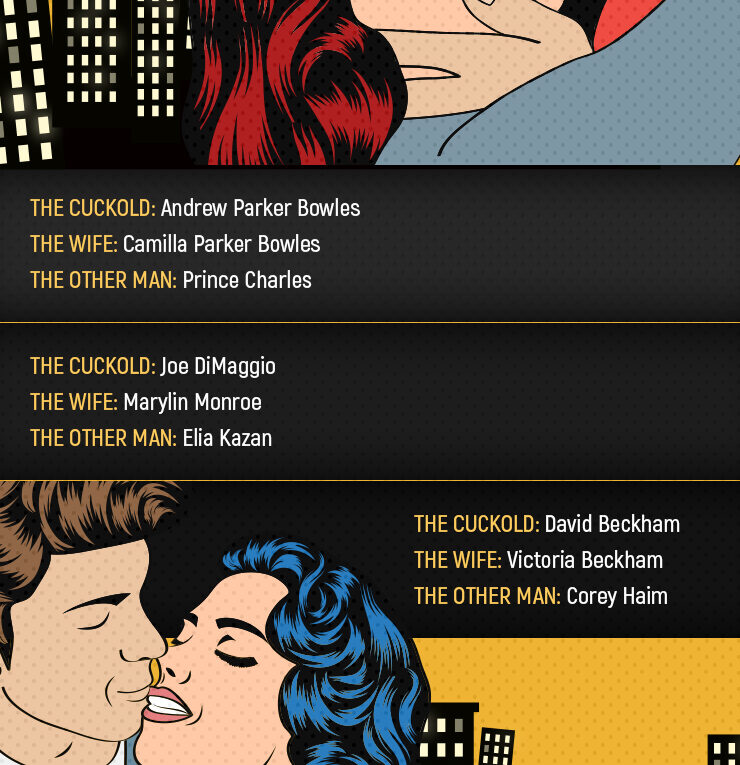 THE CUCKOLD: Andrew Parker Bowles
THE WIFE: Camilla Parker Bowles
THE OTHER MAN: Prince Charles

THE CUCKOLD: Joe DiMaggio
THE WIFE: Marylin Monroe
THE OTHER MAN: Elia Kazan

THE CUCKOLD: David Beckham
THE WIFE: Victoria Beckham
THE OTHER MAN: Corey Haim