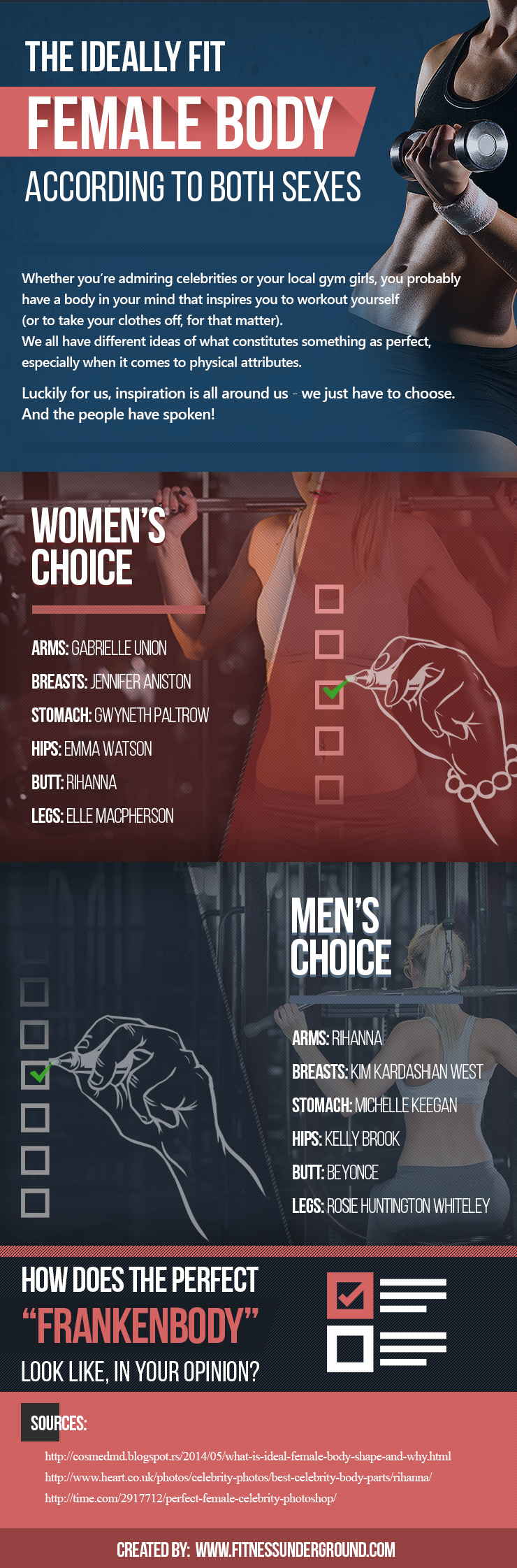 THE IDEALLY FIT
FEMALE BODY
ACCORDING TO BOTH SEXES

Whether you're admiring celebrities or your local gym girls, you probably have a body in your mind that inspires you to workout yourself (or to take your clothes off, for that matter).
We all have different ideas of what constitutes something as perfect, especially when it comes to physical attributes.

Luckily for us, inspiration is all around us - we just have to choose. And the people have spoken!

WOMEN'S CHOICE

ARMS: GABRIELLE UNION
BREASTS: JENNIFER ANISTON
STOMACH: GWYNETH PALTROW
HIPS: EMMA WATSON
BUTT: RIHANNA
LEGS: ELLE MACPHERSON

MEN'S CHOICE

ARMS: RIHANNA
BREASTS: KIM KARDASHIAN WEST
STOMACH: MICHELLE KEEGAN
HIPS: KELLY BROOK
BUTT: BEYONCE
LEGS: ROSIE HUNTINGTON WHITELEY

HOW DOES THE PERFECT "FRANKENBODY" LOOK LIKE, IN YOUR OPINION?

SOURCES:
http://cosmedmd.blogspot.rs/2014/05/what-is-ideal-female-body-shape-and-why.html
http://www.heart.co.uk/photos/celebrity-photos/best-celebrity-body-parts/rihanna/
http://time.com/2917712/perfect-female-celebrity-photoshop/

CREATED BY: WWW.FITNESSUNDERGROUND.COM