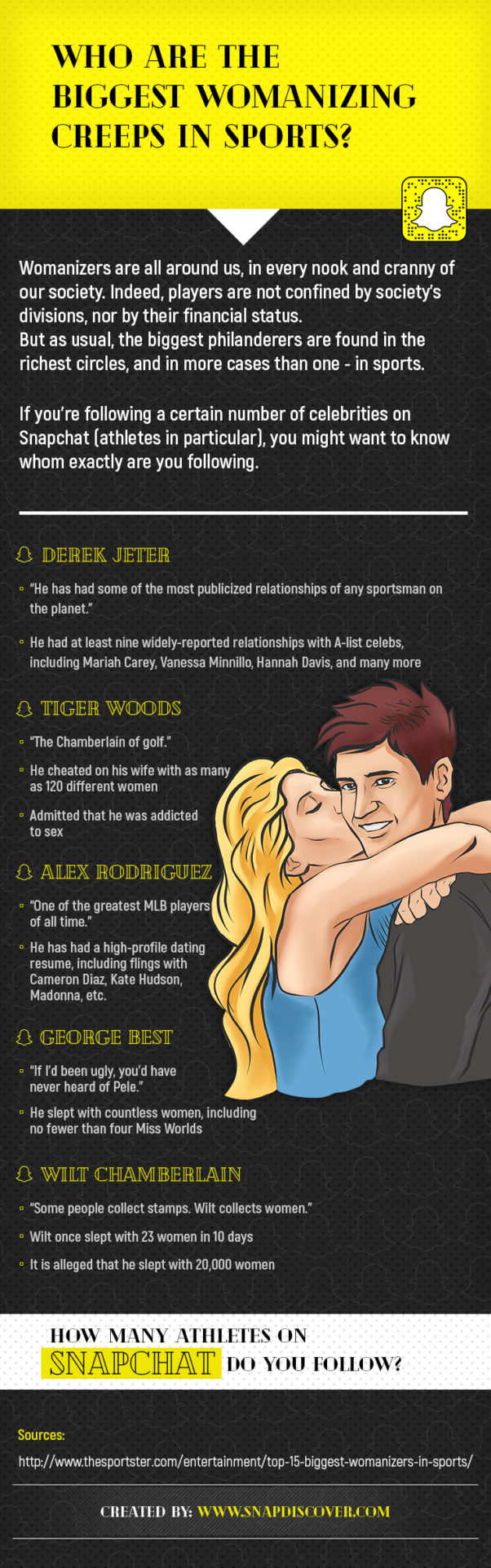 WHO ARE THE BIGGEST WOMANIZING CREEPS IN SPORTS?

Womanizers are all around us, in every nook and cranny of our society. Indeed, players are not confined by society's divisions, nor by their financial status.
But as usual, the biggest philanderers are found in the richest circles, and in more cases than one - in sports.

If you're following a certain number of celebrities on Snapchat (athletes in particular), you might want to know whom exactly are you following.

DEREK JETER

"He has had some of the most publicized relationships of any sportsman on the planet."

He had at least nine widely-reported relationships with A-list celebs, including Mariah Carey, Vanessa Minnillo, Hannah Davis, and many more

TIGER WOODS

"The Chamberlain of golf."

He cheated on his wife with as many as 120 different women

Admitted that he was addicted to sex

ALEX RODRIGUEZ

"One of the greatest MLB players of all time."

He has had a high-profile dating resume, including flings with Cameron Diaz, Kate Hudson, Madonna, etc.

GEORGE BEST

"If I'd been ugly, you'd have never heard of Pele."

He slept with countless women, including no fewer than four Miss Worlds

WILT CHAMBERLAIN

"Some people collect stamps. Wilt collects women."

Wilt once slept with 23 women in 10 days

It is alleged that he slept with 20,000 women

HOW MANY ATHLETES ON SNAPCHAT DO YOU FOLLOW?

Sources:

http://www.thesportster.com/entertainment/top-15-biggest-womanizers-in-sports/

CREATED BY: WWW.SNAPDISCOVER.COM