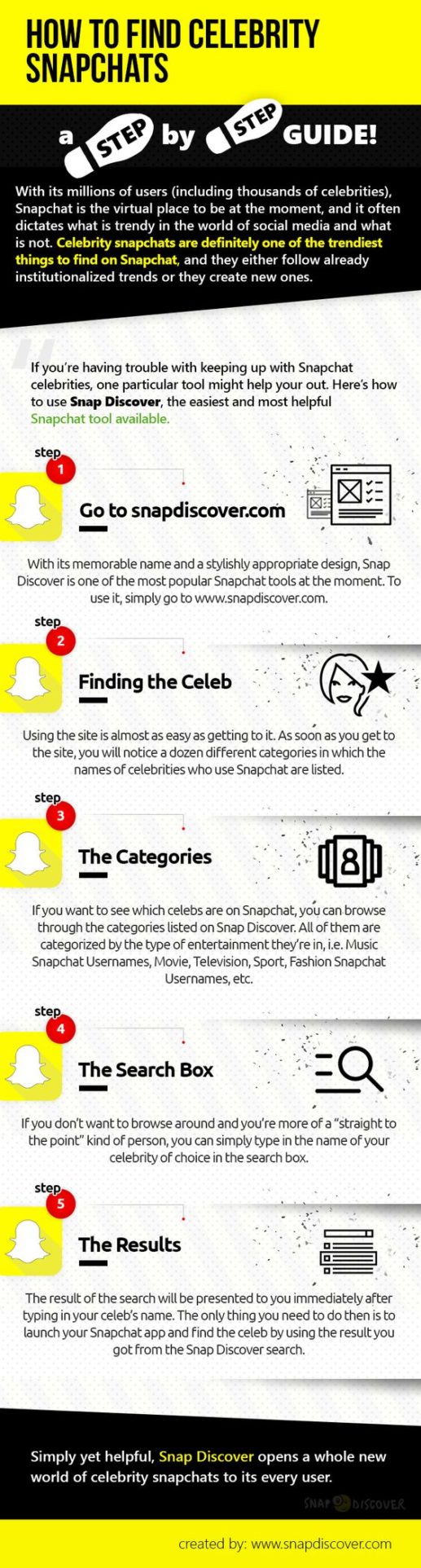 HOW TO FIND CELEBRITY SNAPCHATS

a STEP by STEP GUIDE!

With its millions of users (including thousands of celebrities), Snapchat is the virtual place to be at the moment, and it often dictates what is trendy in the world of social media and what is not. Celebrity snapchats are definitely one of the trendiest things to find on Snapchat, and they either follow already institutionalized trends or they create new ones.

If you're having trouble with keeping up with Snapchat celebrities, one particular tool might help your out. Here's how to use Snap Discover, the easiest and most helpful Snapchat tool available.

step 1

Go to snapdiscover.com

With its memorable name and a stylishly appropriate design, Snap Discover is one of the most popular Snapchat tools at the moment. To use it, simply go to www.snapdiscover.com.

step 2

Finding the Celeb

Using the site is almost as easy as getting to it. As soon as you get to the site, you will notice a dozen different categories in which the names of celebrities who use Snapchat are listed.

step 3

The Categories

If you want to see which celebs are on Snapchat, you can browse through the categories listed on Snap Discover. All of them are categorized by the type of entertainment they're in, i.e. Music Snapchat Usernames, Movie, Television, Sport, Fashion Snapchat Usernames, etc.

step 4

The Search Box

If you don't want to browse around and you're more of a "straight to the point" kind of person, you can simply type in the name of your celebrity of choice in the search box.

step 5

The Results

The result of the search will be presented to you immediately after typing in your celeb's name. The only thing you need to do then is to launch your Snapchat app and find the celeb by using the result you got from the Snap Discover search.

Simply yet helpful, Snap Discover opens a whole new world of celebrity snapchats to its every user.

SNAP DISCOVER

created by: www.snapdiscover.com