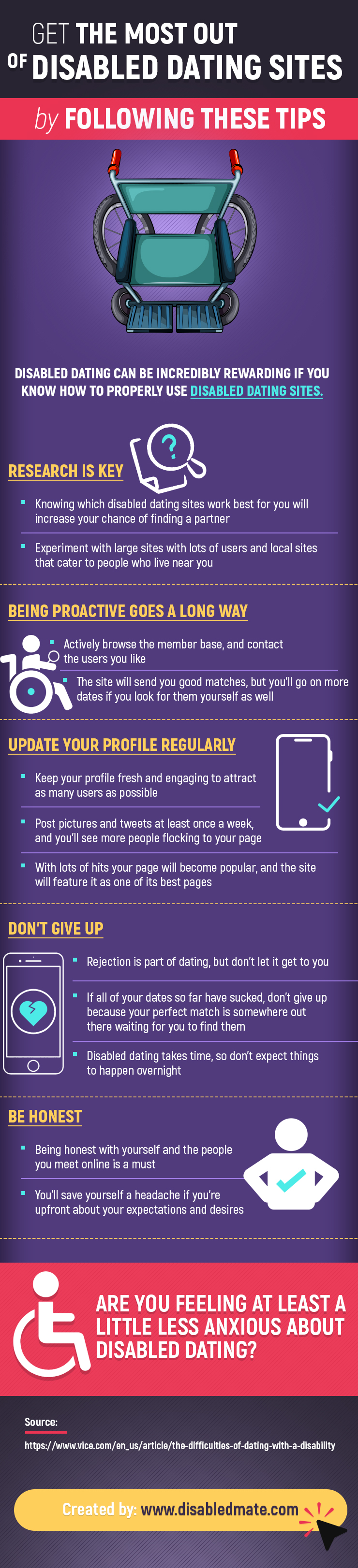 GET THE MOST OUT OF DISABLED DATING SITES

by FOLLOWING THESE TIPS

DISABLED DATING CAN BE INCREDIBLY REWARDING IF YOU KNOW HOW TO PROPERLY USE DISABLED DATING SITES.

RESEARCH IS KEY

Knowing which disabled dating sites work best for you will increase your chance of finding a partner

Experiment with large sites with lots of users and local sites that cater to people who live near you

BEING PROACTIVE GOES A LONG WAY

Actively browse the member base, and contact the users you like

The site will send you good matches, but you'll go on more dates if you look for them yourself as well

UPDATE YOUR PROFILE REGULARLY

Keep your profile fresh and engaging to attract as many users as possible

Post pictures and tweets at least once a week, and you'll see more people flocking to your page

With lots of hits your page will become popular, and the site will feature it as one of its best pages

DON'T GIVE UP

Rejection is part of dating, but don't let it get to you

If all of your dates so far have sucked, don't give up because your perfect match is somewhere out there waiting for you to find them

Disabled dating takes time, so don't expect things to happen overnight

BE HONEST

Being honest with yourself and the people you meet online is a must

You'll save yourself a headache if you're upfront about your expectations and desires

ARE YOU FEELING AT LEAST A LITTLE LESS ANXIOUS ABOUT DISABLED DATING?

Source:
https://www.vice.com/en_us/article/the-difficulties-of-dating-with-a-disability

Created by: www.disabledmate.com