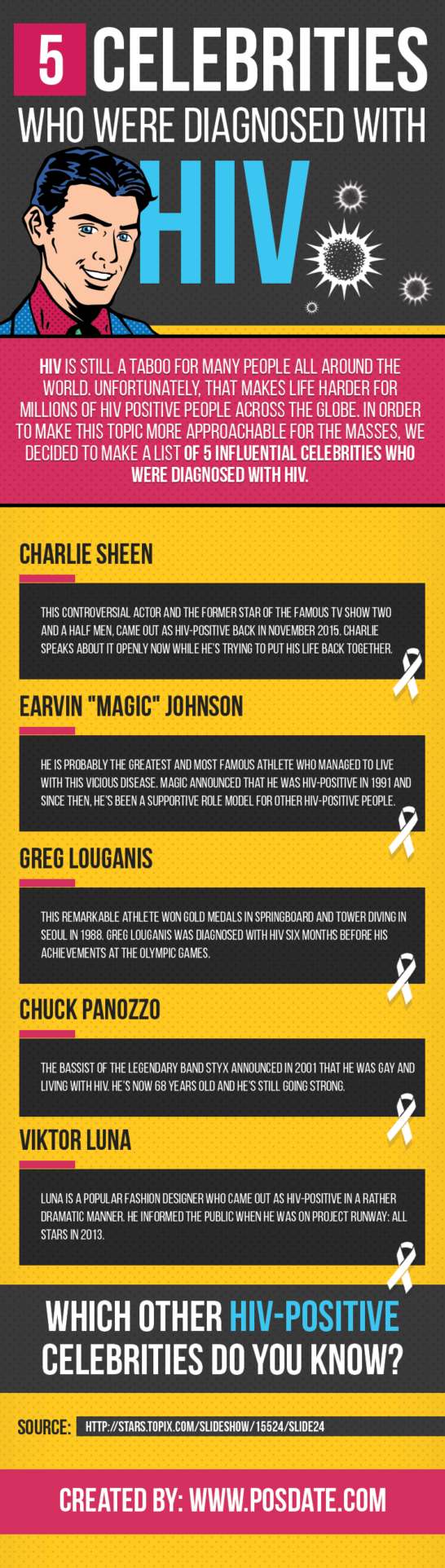 5 CELEBRITIES
WHO WERE DIAGNOSED WITH
HIV

HIV IS STILL A TABOO FOR MANY PEOPLE ALL AROUND THE WORLD. UNFORTUNATELY, THAT MAKES LIFE HARDER FOR MILLIONS OF HIV POSITIVE PEOPLE ACROSS THE GLOBE. IN ORDER TO MAKE THIS TOPIC MORE APPROACHABLE FOR THE MASSES, WE DECIDED TO MAKE A LIST OF 5 INFLUENTIAL CELEBRITIES WHO WERE DIAGNOSED WITH HIV.

CHARLIE SHEEN

THIS CONTROVERSIAL ACTOR AND THE FORMER STAR OF THE FAMOUS TV SHOW TWO AND A HALF MEN, CAME OUT AS HIV-POSITIVE BACK IN NOVEMBER 2015. CHARLIE SPEAKS ABOUT IT OPENLY NOW WHILE HE'S TRYING TO PUT HIS LIFE BACK TOGETHER.

EARVIN "MAGIC" JOHNSON

HE IS PROBABLY THE GREATEST AND MOST FAMOUS ATHLETE WHO MANAGED TO LIVE WITH THIS VICIOUS DISEASE. MAGIC ANNOUNCED THAT HE WAS HIV-POSITIVE IN 1991 AND SINCE THEN, HE'S BEEN A SUPPORTIVE ROLE MODEL FOR OTHER HIV-POSITIVE PEOPLE.

GREG LOUGANIS

THIS REMARKABLE ATHLETE WON GOLD MEDALS IN SPRINGBOARD AND TOWER DIVING IN SEOUL IN 1988. GREG LOUGANIS WAS DIAGNOSED WITH HIV SIX MONTHS BEFORE HIS ACHIEVEMENTS AT THE OLYMPIC GAMES.

CHUCK PANOZZO

THE BASSIST OF THE LEGENDARY BAND STYX ANNOUNCED IN 2001 THAT HE WAS GAY AND LIVING WITH HIV. HE'S NOW 68 YEARS OLD AND HE'S STILL GOING STRONG.

VIKTOR LUNA

LUNA IS A POPULAR FASHION DESIGNER WHO CAME OUT AS HIV-POSITIVE IN A RATHER DRAMATIC MANNER. HE INFORMED THE PUBLIC WHEN HE WAS ON PROJECT RUNWAY: ALL STARS IN 2013.

WHICH OTHER HIV-POSITIVE CELEBRITIES DO YOU KNOW?

SOURCE: HTTP://STARS.TOPIX.COM/SLIDESHOW/15524/SLIDE24

CREATED BY: WWW.POSDATE.COM