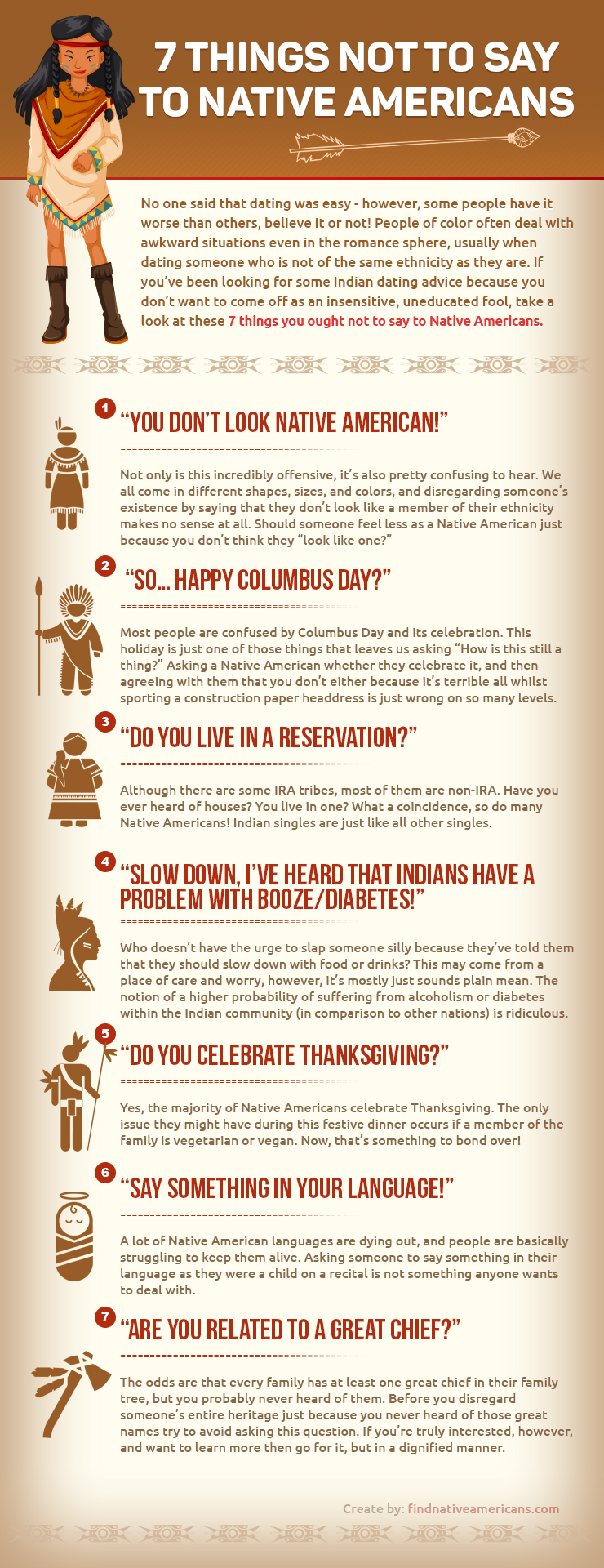 7 THINGS NOT TO SAY TO NATIVE AMERICANS

No one said that dating was easy - however, some people have it worse than others, believe it or not! People of color often deal with awkward situations even in the romance sphere, usually when dating someone who is not of the same ethnicity as they are. If you've been looking for some Indian dating advice because you don't want to come off as an insensitive, uneducated fool, take a look at these 7 things you ought not to say to Native Americans.

1 "YOU DON'T LOOK NATIVE AMERICAN!"

Not only is this incredibly offensive, it's also pretty confusing to hear. We all come in different shapes, sizes, and colors, and disregarding someone's existence by saying that they don't look like a member of their ethnicity makes no sense at all. Should someone feel less as a Native American just because you don't think they "look like one?"

2 "SO... HAPPY COLUMBUS DAY?"

Most people are confused by Columbus Day and its celebration. This holiday is just one of those things that leaves us asking "How is this still a thing?" Asking a Native American whether they celebrate it, and then agreeing with them that you don't either because it's terrible all whilst sporting a construction paper headdress is just wrong on so many levels.

3 "DO YOU LIVE IN A RESERVATION?"

Although there are some IRA tribes, most of them are non-IRA. Have you ever heard of houses? You live in one? What a coincidence, so do many Native Americans! Indian singles are just like all other singles.

4 "SLOW DOWN, I'VE HEARD THAT INDIANS HAVE A PROBLEM WITH BOOZE/DIABETES!"

Who doesn't have the urge to slap someone silly because they've told them that they should slow down with food or drinks? This may come from a place of care and worry, however, it's mostly just sounds plain mean. The notion of a higher probability of suffering from alcoholism or diabetes within the Indian community (in comparison to other nations) is ridiculous.

5 "DO YOU CELEBRATE THANKSGIVING?"

Yes, the majority of Native Americans celebrate Thanksgiving. The only issue they might have during this festive dinner occurs if a member of the family is vegetarian or vegan. Now, that's something to bond over!

6 "SAY SOMETHING IN YOUR LANGUAGE!"

A lot of Native American languages are dying out, and people are basically struggling to keep them alive. Asking someone to say something in their language as they were a child on a recital is not something anyone wants to deal with.

7 "ARE YOU RELATED TO A GREAT CHIEF?"

The odds are that every family has at least one great chief in their family tree, but you probably never heard of them. Before you disregard someone's entire heritage just because you never heard of those great names try to avoid asking this question. If you're truly interested, however, and want to learn more then go for it, but in a dignified manner.

Create by: findnativeamericans.com