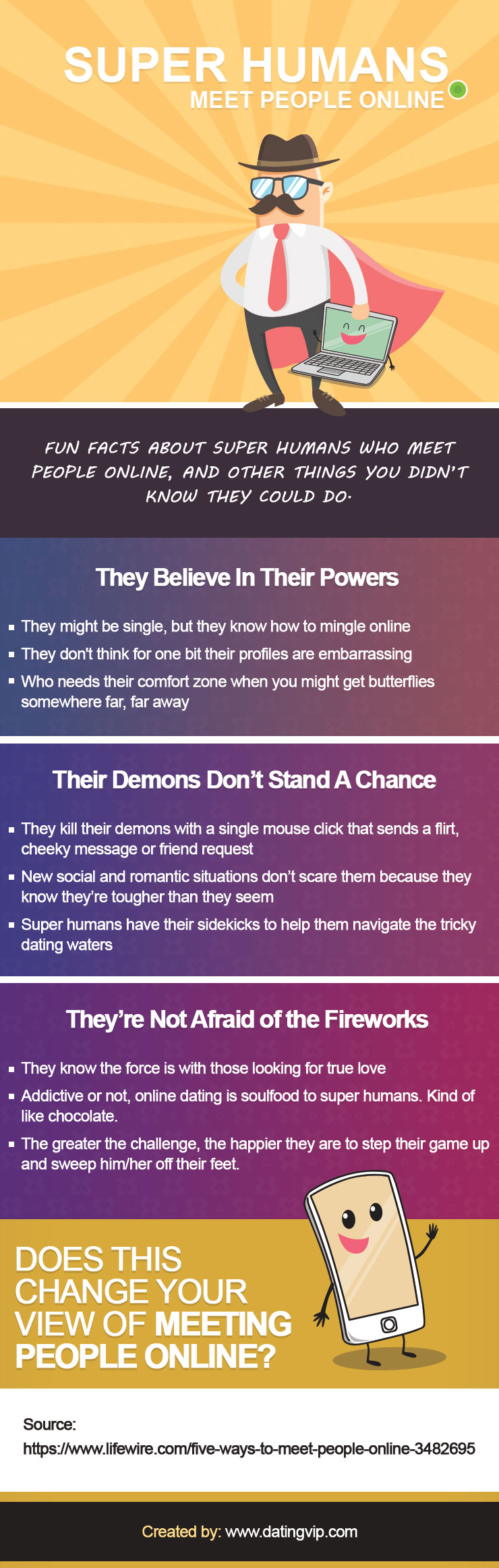 SUPER HUMANS
MEET PEOPLE ONLINE

FUN FACTS ABOUT SUPER HUMANS WHO MEET PEOPLE ONLINE, AND OTHER THINGS YOU DIDN'T KNOW THEY COULD DO.

They Believe In Their Powers

- They might be single, but they know how to mingle online
- They don't think for one bit their profiles are embarrassing
- Who needs their comfort zone when you might get butterflies somewhere far, far away

Their Demons Don't Stand A Chance

- They kill their demons with a single mouse click that sends a flirt, cheeky message or friend request
- New social and romantic situations don't scare them because they know they're tougher than they seem
- Super humans have their sidekicks to help them navigate the tricky dating waters

They're Not Afraid of the Fireworks

- They know the force is with those looking for true love
- Addictive or not, online dating is soulfood to super humans. Kind of like chocolate.
- The greater the challenge, the happier they are to step their game up and sweep him/her off their feet.

DOES THIS CHANGE YOUR VIEW OF MEETING PEOPLE ONLINE?

Source:
https://www.lifewire.com/five-ways-to-meet-people-online-3482695

Created by: www.datingvip.com