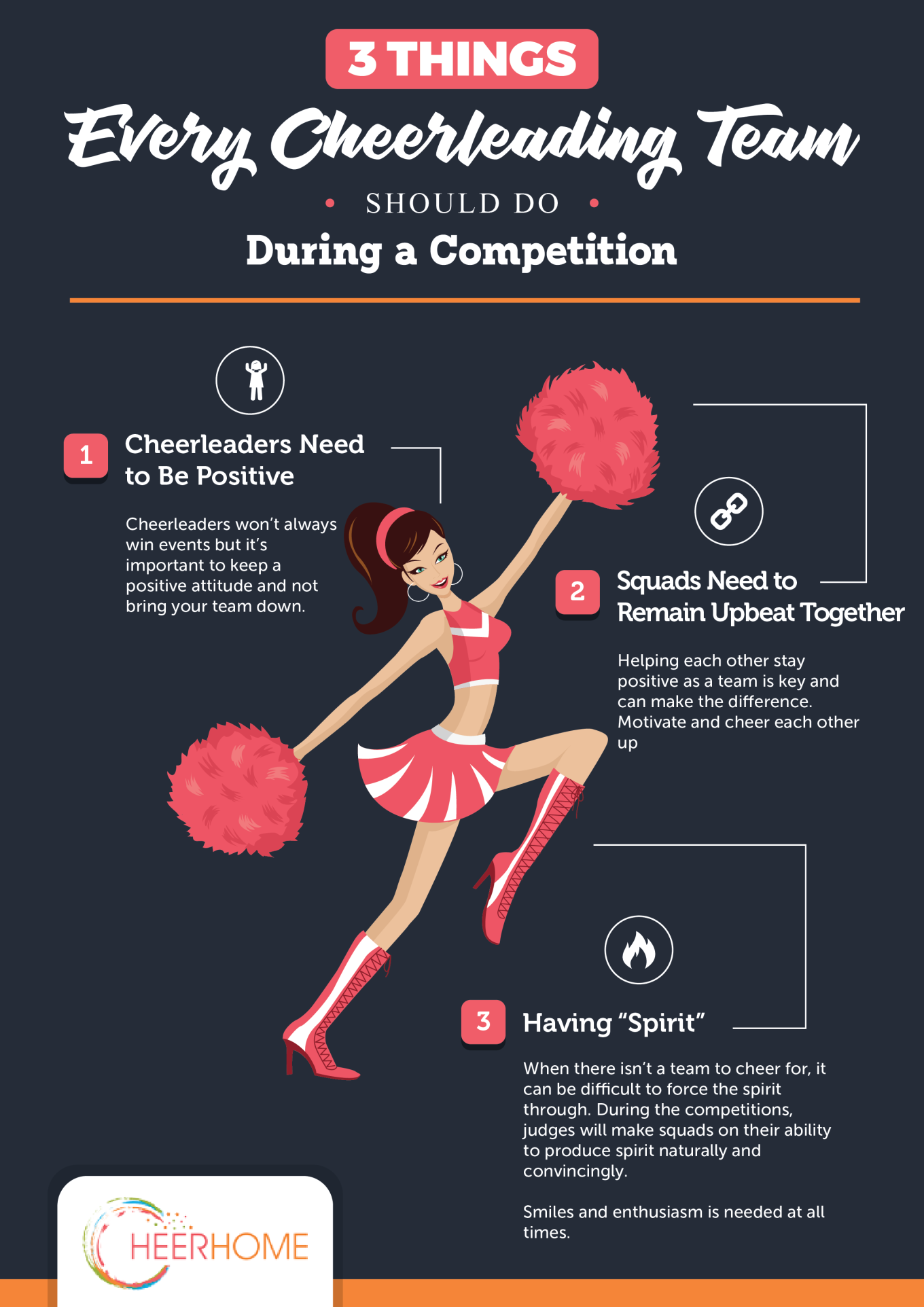 3 THINGS

Every Cheerleading Team

• SHOULD DO •

During a Competition

1 Cheerleaders Need to Be Positive

Cheerleaders won't always win events but it's important to keep a positive attitude and not bring your team down.

2 Squads Need to Remain Upbeat Together

Helping each other stay positive as a team is key and can make the difference. Motivate and cheer each other up

3 Having "Spirit"

When there isn't a team to cheer for, it can be difficult to force the spirit through. During the competitions, judges will make squads on their ability to produce spirit naturally and convincingly.

Smiles and enthusiasm is needed at all times.

CHEERHOME