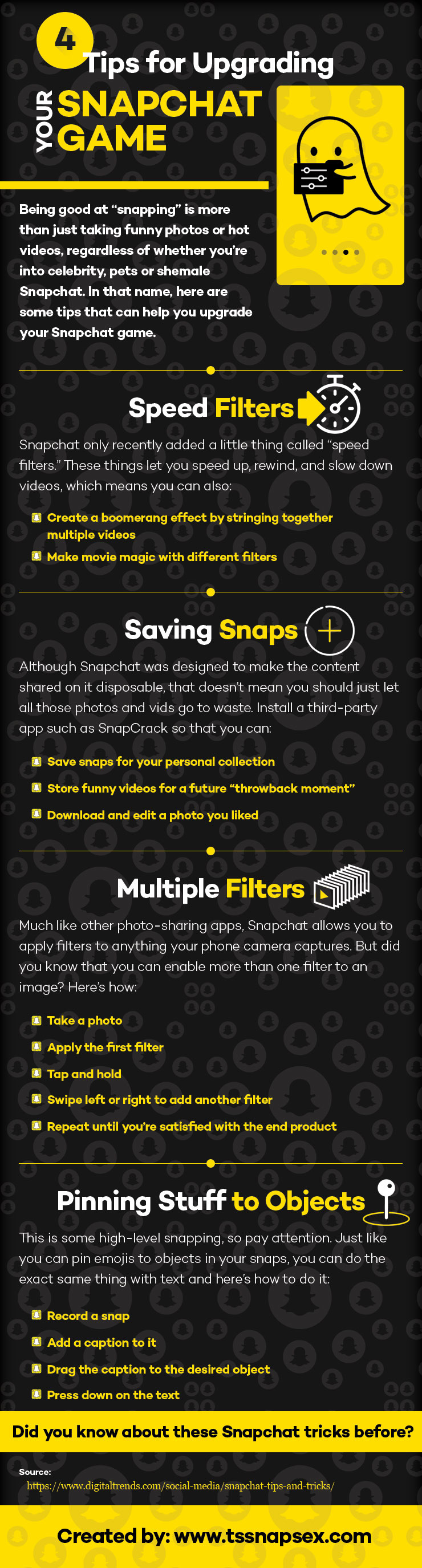 4 Tips for Upgrading

YOUR SNAPCHAT GAME

Being good at "snapping" is more than just taking funny photos or hot videos, regardless of whether you're into celebrity, pets or shemale Snapchat. In that name, here are some tips that can help you upgrade your Snapchat game.

Speed Filters

Snapchat only recently added a little thing called "speed filters." These things let you speed up, rewind, and slow down videos, which means you can also:

Create a boomerang effect by stringing together multiple videos

Make movie magic with different filters

Saving Snaps

Although Snapchat was designed to make the content shared on it disposable, that doesn't mean you should just let all those photos and vids go to waste. Install a third-party app such as SnapCrack so that you can:

Save snaps for your personal collection

Store funny videos for a future "throwback moment"

Download and edit a photo you liked

Multiple Filters

Much like other photo-sharing apps, Snapchat allows you to apply filters to anything your phone camera captures. But did you know that you can enable more than one filter to an image? Here's how:

Take a photo

Apply the first filter

Tap and hold

Swipe left or right to add another filter

Repeat until you're satisfied with the end product

Pinning Stuff to Objects

This is some high-level snapping, so pay attention. Just like you can pin emojis to objects in your snaps, you can do the exact same thing with text and here's how to do it:

Record a snap

Add a caption to it

Drag the caption to the desired object

Press down on the text

Did you know about these Snapchat tricks before?

Source:
https://www.digitaltrends.com/social-media/snapchat-tips-and-tricks/

Created by: www.tssnapsex.com