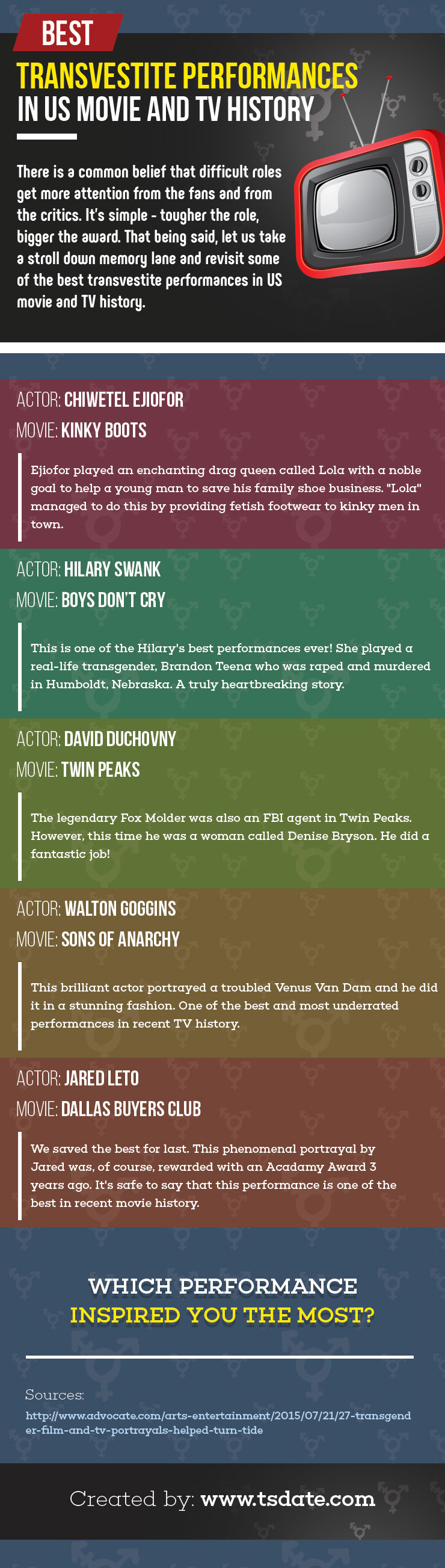 BEST
TRANSVESTITE PERFORMANCES
IN US MOVIE AND TV HISTORY

There is a common belief that difficult roles get more attention from the fans and from the critics. It's simple - tougher the role, bigger the award. That being said, let us take a stroll down memory lane and revisit some of the best transvestite performances in US movie and TV history.

ACTOR: CHIWETEL EJIOFOR
MOVIE: KINKY BOOTS

Ejiofor played an enchanting drag queen called Lola with a noble goal to help a young man to save his family shoe business. "Lola" managed to do this by providing fetish footwear to kinky men in town.

ACTOR: HILARY SWANK
MOVIE: BOYS DON'T CRY

This is one of the Hilary's best performances ever! She played a real-life transgender, Brandon Teena who was raped and murdered in Humboldt, Nebraska. A truly heartbreaking story.

ACTOR: DAVID DUCHOVNY
MOVIE: TWIN PEAKS

The legendary Fox Molder was also an FBI agent in Twin Peaks. However, this time he was a woman called Denise Bryson. He did a fantastic job!

ACTOR: WALTON GOGGINS
MOVIE: SONS OF ANARCHY

This brilliant actor portrayed a troubled Venus Van Dam and he did it in a stunning fashion. One of the best and most underrated performances in recent TV history.

ACTOR: JARED LETO
MOVIE: DALLAS BUYERS CLUB

We saved the best for last. This phenomenal portrayal by Jared was, of course, rewarded with an Acadamy Award 3 years ago. It's safe to say that this performance is one of the best in recent movie history.

WHICH PERFORMANCE
INSPIRED YOU THE MOST?

Sources:
http://www.advocate.com/arts-entertainment/2015/07/21/27-transgender-film-and-tv-portrayals-helped-turn-tide

Created by: www.tsdate.com