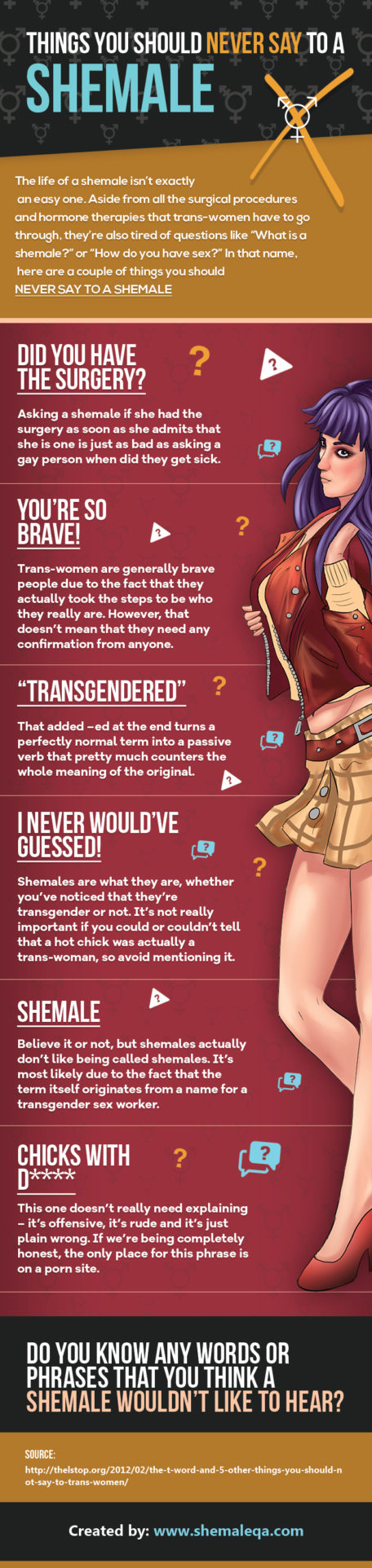 THINGS YOU SHOULD NEVER SAY TO A SHEMALE

The life of a shemale isn't exactly an easy one. Aside from all the surgical procedures and hormone therapies that trans-women have to go through, they're also tired of questions like "What is a shemale?" or "How do you have sex?" In that name, here are a couple of things you should NEVER SAY TO A SHEMALE

DID YOU HAVE THE SURGERY?

Asking a shemale if she had the surgery as soon as she admits that she is one is just as bad as asking a gay person when did they get sick.

YOU'RE SO BRAVE!

Trans-women are generally brave people due to the fact that they actually took the steps to be who they really are. However, that doesn't mean that they need any confirmation from anyone.

"TRANSGENDERED"

That added –ed at the end turns a perfectly normal term into a passive verb that pretty much counters the whole meaning of the original.

I NEVER WOULD'VE GUESSED!

Shemales are what they are, whether you've noticed that they're transgender or not. It's not really important if you could or couldn't tell that a hot chick was actually a trans-woman, so avoid mentioning it.

SHEMALE

Believe it or not, but shemales actually don't like being called shemales. It's most likely due to the fact that the term itself originates from a name for a transgender sex worker.

CHICKS WITH D****

This one doesn't really need explaining – it's offensive, it's rude and it's just plain wrong. If we're being completely honest, the only place for this phrase is on a porn site.

DO YOU KNOW ANY WORDS OR PHRASES THAT YOU THINK A SHEMALE WOULDN'T LIKE TO HEAR?

SOURCE:
http://thelstop.org/2012/02/the-t-word-and-5-other-things-you-should-not-say-to-trans-women/

Created by: www.shemaleqa.com