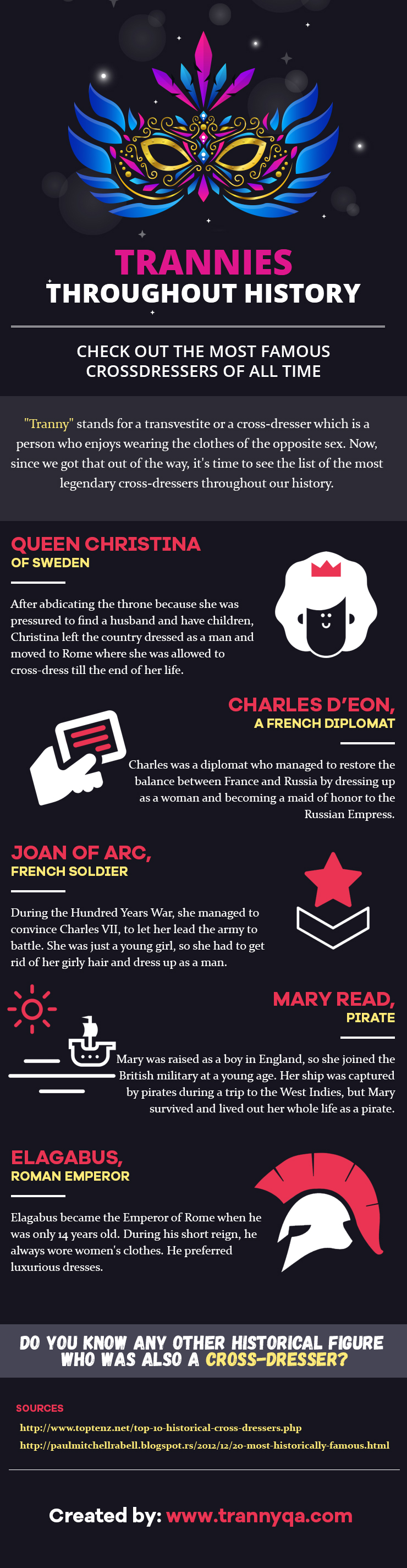 TRANNIES
THROUGHOUT HISTORY

CHECK OUT THE MOST FAMOUS CROSSDRESSERS OF ALL TIME

"Tranny" stands for a transvestite or a cross-dresser which is a person who enjoys wearing the clothes of the opposite sex. Now, since we got that out of the way, it's time to see the list of the most legendary cross-dressers throughout our history.

QUEEN CHRISTINA
OF SWEDEN

After abdicating the throne because she was pressured to find a husband and have children, Christina left the country dressed as a man and moved to Rome where she was allowed to cross-dress till the end of her life.

CHARLES D'EON,
A FRENCH DIPLOMAT

Charles was a diplomat who managed to restore the balance between France and Russia by dressing up as a woman and becoming a maid of honor to the Russian Empress.

JOAN OF ARC,
FRENCH SOLDIER

During the Hundred Years War, she managed to convince Charles VII, to let her lead the army to battle. She was just a young girl, so she had to get rid of her girly hair and dress up as a man.

MARY READ,
PIRATE

Mary was raised as a boy in England, so she joined the British military at a young age. Her ship was captured by pirates during a trip to the West Indies, but Mary survived and lived out her whole life as a pirate.

ELAGABUS,
ROMAN EMPEROR

Elagabus became the Emperor of Rome when he was only 14 years old. During his short reign, he always wore women's clothes. He preferred luxurious dresses.

DO YOU KNOW ANY OTHER HISTORICAL FIGURE WHO WAS ALSO A CROSS-DRESSER?

SOURCES
http://www.toptenz.net/top-10-historical-cross-dressers.php
http://paulmitchellrabell.blogspot.rs/2012/12/20-most-historically-famous.html

Created by: www.trannyqa.com