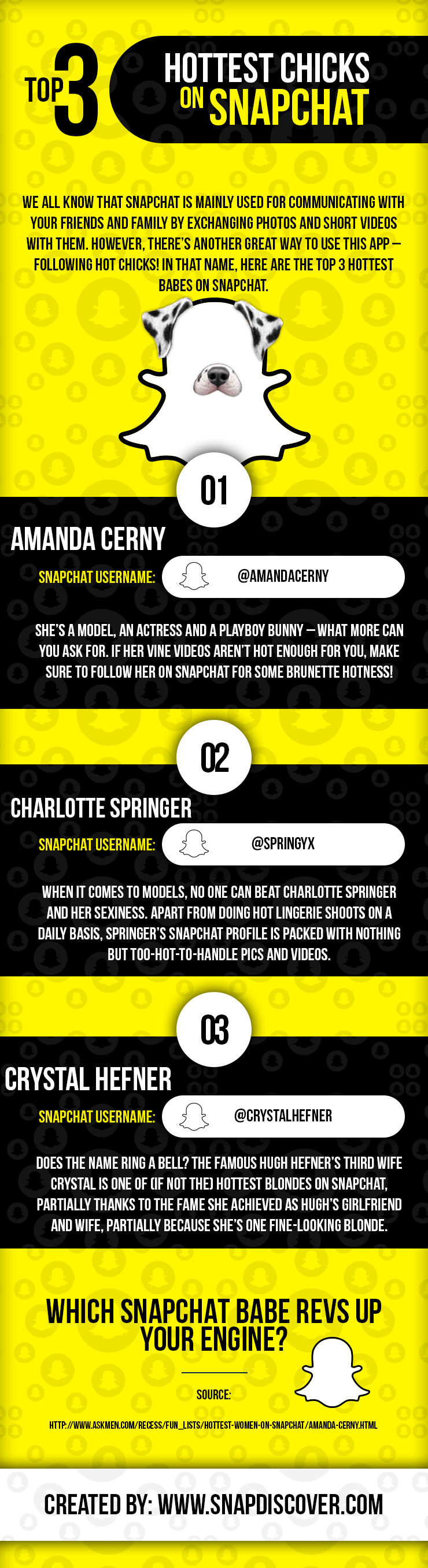 TOP 3 HOTTEST CHICKS ON SNAPCHAT

WE ALL KNOW THAT SNAPCHAT IS MAINLY USED FOR COMMUNICATING WITH YOUR FRIENDS AND FAMILY BY EXCHANGING PHOTOS AND SHORT VIDEOS WITH THEM. HOWEVER, THERE'S ANOTHER GREAT WAY TO USE THIS APP – FOLLOWING HOT CHICKS! IN THAT NAME, HERE ARE THE TOP 3 HOTTEST BABES ON SNAPCHAT.

01

AMANDA CERNY

SNAPCHAT USERNAME: @AMANDACERNY

SHE'S A MODEL, AN ACTRESS AND A PLAYBOY BUNNY – WHAT MORE CAN YOU ASK FOR. IF HER VINE VIDEOS AREN'T HOT ENOUGH FOR YOU, MAKE SURE TO FOLLOW HER ON SNAPCHAT FOR SOME BRUNETTE HOTNESS!

02

CHARLOTTE SPRINGER

SNAPCHAT USERNAME: @SPRINGYX

WHEN IT COMES TO MODELS, NO ONE CAN BEAT CHARLOTTE SPRINGER AND HER SEXINESS. APART FROM DOING HOT LINGERIE SHOOTS ON A DAILY BASIS, SPRINGER'S SNAPCHAT PROFILE IS PACKED WITH NOTHING BUT TOO-HOT-TO-HANDLE PICS AND VIDEOS.

03

CRYSTAL HEFNER

SNAPCHAT USERNAME: @CRYSTALHEFNER

DOES THE NAME RING A BELL? THE FAMOUS HUGH HEFNER'S THIRD WIFE CRYSTAL IS ONE OF (IF NOT THE) HOTTEST BLONDES ON SNAPCHAT, PARTIALLY THANKS TO THE FAME SHE ACHIEVED AS HUGH'S GIRLFRIEND AND WIFE, PARTIALLY BECAUSE SHE'S ONE FINE-LOOKING BLONDE.

WHICH SNAPCHAT BABE REVS UP YOUR ENGINE?

SOURCE:

HTTP://WWW.ASKMEN.COM/RECESS/FUN_LISTS/HOTTEST-WOMEN-ON-SNAPCHAT/AMANDA-CERNY.HTML

CREATED BY: WWW.SNAPDISCOVER.COM