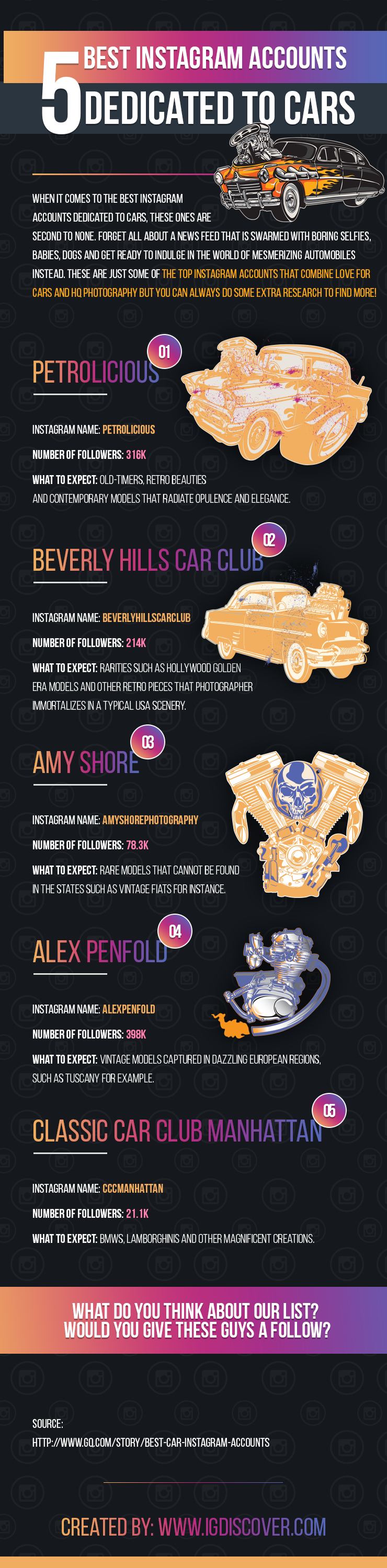 5 BEST INSTAGRAM ACCOUNTS DEDICATED TO CARS

WHEN IT COMES TO THE BEST INSTAGRAM ACCOUNTS DEDICATED TO CARS, THESE ONES ARE SECOND TO NONE. FORGET ALL ABOUT A NEWS FEED THAT IS SWARMED WITH BORING SELFIES, BABIES, DOGS AND GET READY TO INDULGE IN THE WORLD OF MESMERIZING AUTOMOBILES INSTEAD. THESE ARE JUST SOME OF THE TOP INSTAGRAM ACCOUNTS THAT COMBINE LOVE FOR CARS AND HQ PHOTOGRAPHY BUT YOU CAN ALWAYS DO SOME EXTRA RESEARCH TO FIND MORE!

01
PETROLICIOUS

INSTAGRAM NAME: PETROLICIOUS
NUMBER OF FOLLOWERS: 316K
WHAT TO EXPECT: OLD-TIMERS, RETRO BEAUTIES AND CONTEMPORARY MODELS THAT RADIATE OPULENCE AND ELEGANCE.

02
BEVERLY HILLS CAR CLUB

INSTAGRAM NAME: BEVERLYHILLSCARCLUB
NUMBER OF FOLLOWERS: 214K
WHAT TO EXPECT: RARITIES SUCH AS HOLLYWOOD GOLDEN ERA MODELS AND OTHER RETRO PIECES THAT PHOTOGRAPHER IMMORTALIZES IN A TYPICAL USA SCENERY.

03
AMY SHORE

INSTAGRAM NAME: AMYSHOREPHOTOGRAPHY
NUMBER OF FOLLOWERS: 78.3K
WHAT TO EXPECT: RARE MODELS THAT CANNOT BE FOUND IN THE STATES SUCH AS VINTAGE FIATS FOR INSTANCE.

04
ALEX PENFOLD

INSTAGRAM NAME: ALEXPENFOLD
NUMBER OF FOLLOWERS: 398K
WHAT TO EXPECT: VINTAGE MODELS CAPTURED IN DAZZLING EUROPEAN REGIONS, SUCH AS TUSCANY FOR EXAMPLE.

05
CLASSIC CAR CLUB MANHATTAN

INSTAGRAM NAME: CCCMANHATTAN
NUMBER OF FOLLOWERS: 21.1K
WHAT TO EXPECT: BMWS, LAMBORGHINIS AND OTHER MAGNIFICENT CREATIONS.

WHAT DO YOU THINK ABOUT OUR LIST? WOULD YOU GIVE THESE GUYS A FOLLOW?

SOURCE:
HTTP://WWW.GQ.COM/STORY/BEST-CAR-INSTAGRAM-ACCOUNTS

CREATED BY: WWW.IGDISCOVER.COM