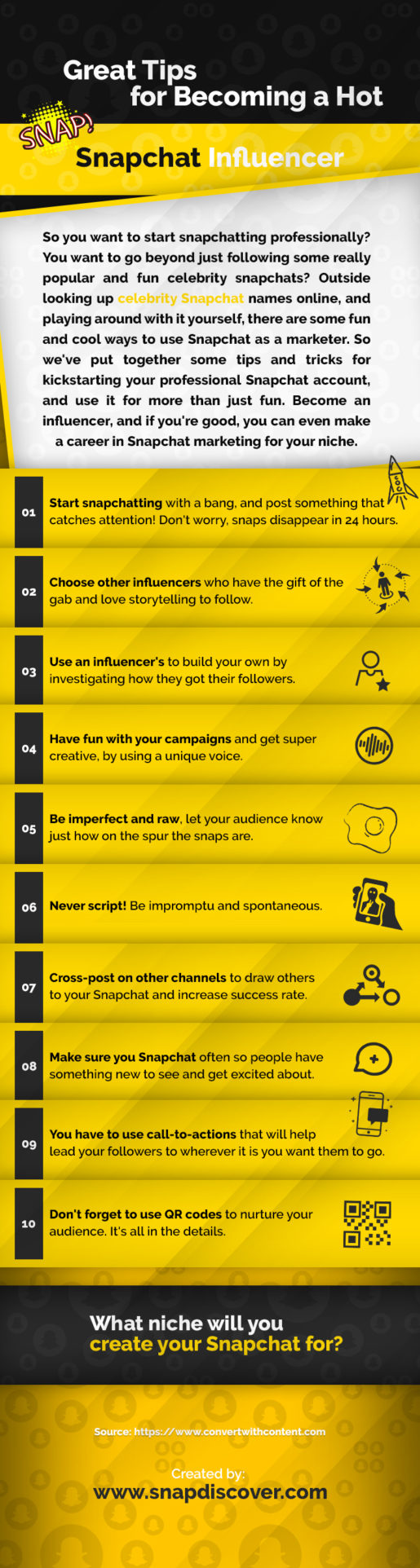 Great Tips for Becoming a Hot

SNAP!

Snapchat Influencer

So you want to start snapchatting professionally? You want to go beyond just following some really popular and fun celebrity snapchats? Outside looking up celebrity Snapchat names online, and playing around with it yourself, there are some fun and cool ways to use Snapchat as a marketer. So we've put together some tips and tricks for kickstarting your professional Snapchat account, and use it for more than just fun. Become an influencer, and if you're good, you can even make a career in Snapchat marketing for your niche.

01 Start snapchatting with a bang, and post something that catches attention! Don't worry, snaps disappear in 24 hours.

02 Choose other influencers who have the gift of the gab and love storytelling to follow.

03 Use an influencer's to build your own by investigating how they got their followers.

04 Have fun with your campaigns and get super creative, by using a unique voice.

05 Be imperfect and raw, let your audience know just how on the spur the snaps are.

06 Never script! Be impromptu and spontaneous.

07 Cross-post on other channels to draw others to your Snapchat and increase success rate.

08 Make sure you Snapchat often so people have something new to see and get excited about.

09 You have to use call-to-actions that will help lead your followers to wherever it is you want them to go.

10 Don't forget to use QR codes to nurture your audience. It's all in the details.

What niche will you create your Snapchat for?

Source: https://www.convertwithcontent.com

Created by:
www.snapdiscover.com