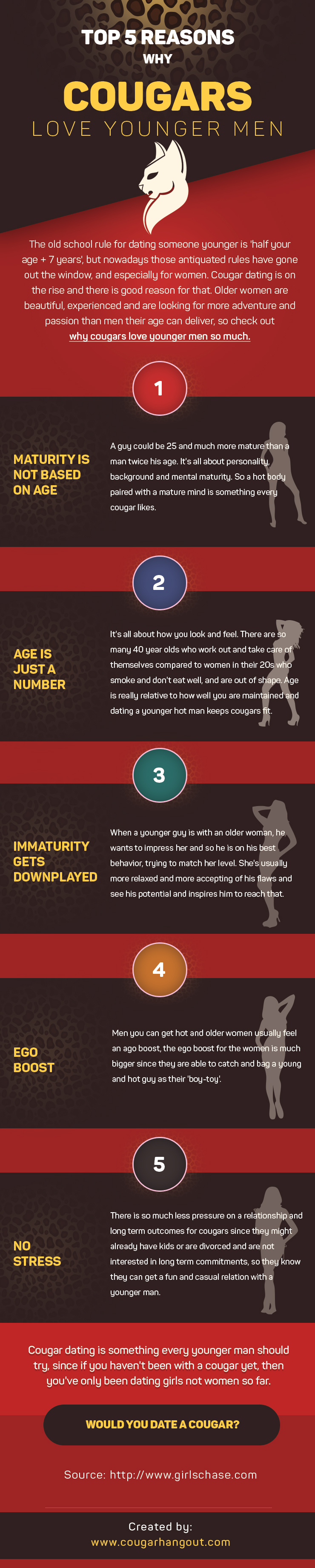 TOP 5 REASONS
WHY
COUGARS
LOVE YOUNGER MEN

The old school rule for dating someone younger is 'half your age + 7 years', but nowadays those antiquated rules have gone out the window, and especially for women. Cougar dating is on the rise and there is good reason for that. Older women are beautiful, experienced and are looking for more adventure and passion than men their age can deliver, so check out why cougars love younger men so much.

1

MATURITY IS NOT BASED ON AGE

A guy could be 25 and much more mature than a man twice his age. It's all about personality, background and mental maturity. So a hot body paired with a mature mind is something every cougar likes.

2

AGE IS JUST A NUMBER

It's all about how you look and feel. There are so many 40 year olds who work out and take care of themselves compared to women in their 20s who smoke and don't eat well, and are out of shape. Age is really relative to how well you are maintained and dating a younger hot man keeps cougars fit.

3

IMMATURITY GETS DOWNPLAYED

When a younger guy is with an older woman, he wants to impress her and so he is on his best behavior, trying to match her level. She's usually more relaxed and more accepting of his flaws and see his potential and inspires him to reach that.

4

EGO BOOST

Men you can get hot and older women usually feel an ago boost, the ego boost for the women is much bigger since they are able to catch and bag a young and hot guy as their 'boy-toy'.

5

NO STRESS

There is so much less pressure on a relationship and long term outcomes for cougars since they might already have kids or are divorced and are not interested in long term commitments, so they know they can get a fun and casual relation with a younger man.

Cougar dating is something every younger man should try, since if you haven't been with a cougar yet, then you've only been dating girls not women so far.

WOULD YOU DATE A COUGAR?

Source: http://www.girlschase.com

Created by:
www.cougarhangout.com