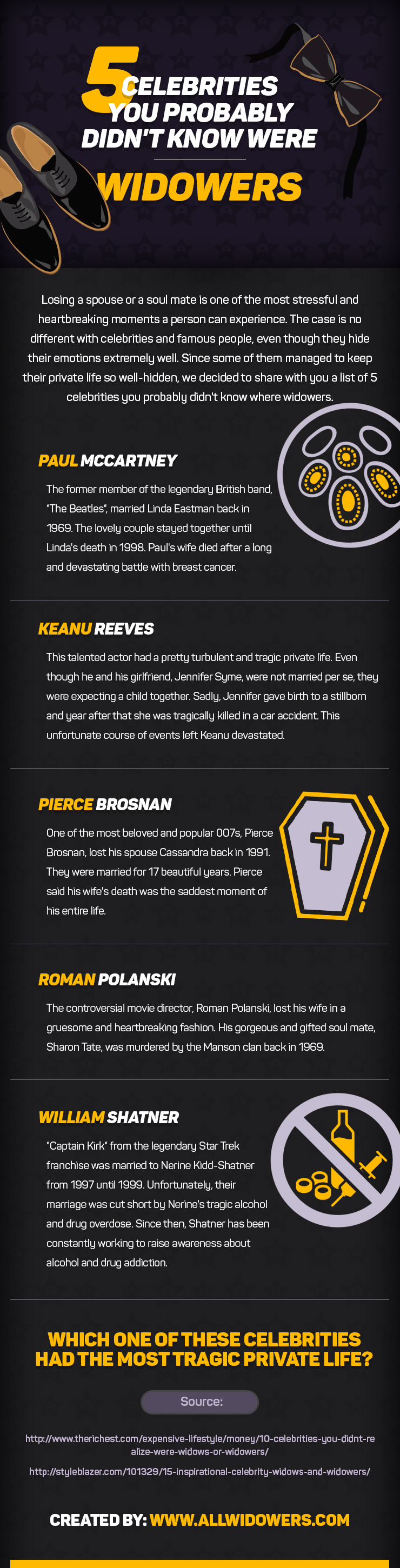 5 CELEBRITIES YOU PROBABLY DIDN'T KNOW WERE

WIDOWERS

Losing a spouse or a soul mate is one of the most stressful and heartbreaking moments a person can experience. The case is no different with celebrities and famous people, even though they hide their emotions extremely well. Since some of them managed to keep their private life so well-hidden, we decided to share with you a list of 5 celebrities you probably didn't know where widowers.

PAUL MCCARTNEY

The former member of the legendary British band, "The Beatles", married Linda Eastman back in 1969. The lovely couple stayed together until Linda's death in 1998. Paul's wife died after a long and devastating battle with breast cancer.

KEANU REEVES

This talented actor had a pretty turbulent and tragic private life. Even though he and his girlfriend, Jennifer Syme, were not married per se, they were expecting a child together. Sadly, Jennifer gave birth to a stillborn and year after that she was tragically killed in a car accident. This unfortunate course of events left Keanu devastated.

PIERCE BROSNAN

One of the most beloved and popular 007s, Pierce Brosnan, lost his spouse Cassandra back in 1991. They were married for 17 beautiful years. Pierce said his wife's death was the saddest moment of his entire life.

ROMAN POLANSKI

The controversial movie director, Roman Polanski, lost his wife in a gruesome and heartbreaking fashion. His gorgeous and gifted soul mate, Sharon Tate, was murdered by the Manson clan back in 1969.

WILLIAM SHATNER

"Captain Kirk" from the legendary Star Trek franchise was married to Nerine Kidd-Shatner from 1997 until 1999. Unfortunately, their marriage was cut short by Nerine's tragic alcohol and drug overdose. Since then, Shatner has been constantly working to raise awareness about alcohol and drug addiction.

WHICH ONE OF THESE CELEBRITIES HAD THE MOST TRAGIC PRIVATE LIFE?

Source:

http://www.therichest.com/expensive-lifestyle/money/10-celebrities-you-didnt-realize-were-widows-or-widowers/

http://styleblazer.com/101329/15-inspirational-celebrity-widows-and-widowers/

CREATED BY: WWW.ALLWIDOWERS.COM