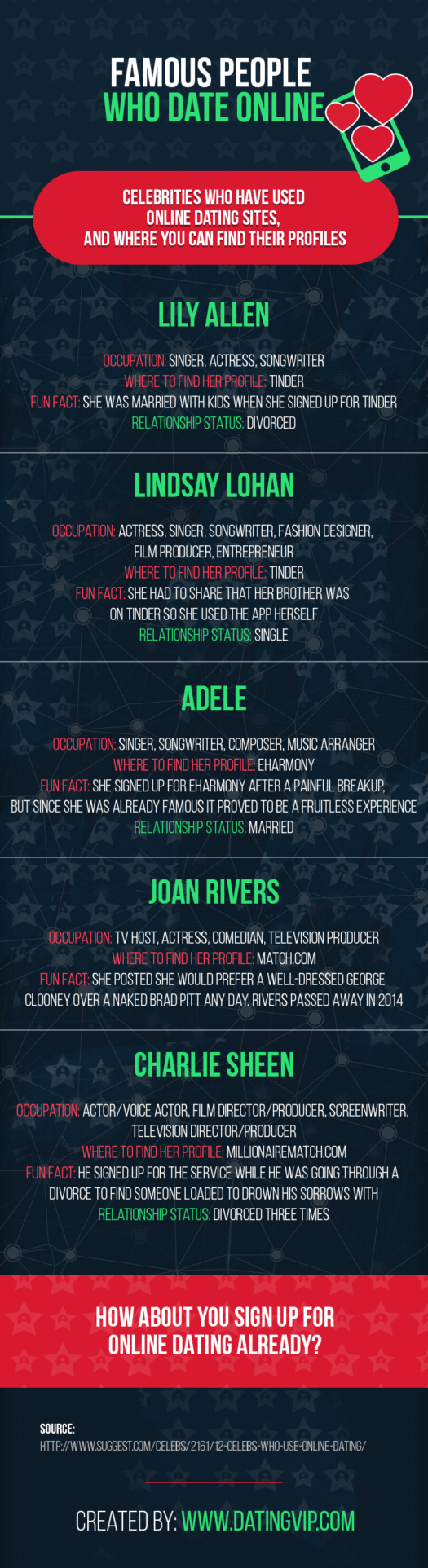 FAMOUS PEOPLE
WHO DATE ONLINE

CELEBRITIES WHO HAVE USED ONLINE DATING SITES, AND WHERE YOU CAN FIND THEIR PROFILES

LILY ALLEN

OCCUPATION: SINGER, ACTRESS, SONGWRITER
WHERE TO FIND HER PROFILE: TINDER
FUN FACT: SHE WAS MARRIED WITH KIDS WHEN SHE SIGNED UP FOR TINDER
RELATIONSHIP STATUS: DIVORCED

LINDSAY LOHAN

OCCUPATION: ACTRESS, SINGER, SONGWRITER, FASHION DESIGNER, FILM PRODUCER, ENTREPRENEUR
WHERE TO FIND HER PROFILE: TINDER
FUN FACT: SHE HAD TO SHARE THAT HER BROTHER WAS ON TINDER SO SHE USED THE APP HERSELF
RELATIONSHIP STATUS: SINGLE

ADELE

OCCUPATION: SINGER, SONGWRITER, COMPOSER, MUSIC ARRANGER
WHERE TO FIND HER PROFILE: EHARMONY
FUN FACT: SHE SIGNED UP FOR EHARMONY AFTER A PAINFUL BREAKUP, BUT SINCE SHE WAS ALREADY FAMOUS IT PROVED TO BE A FRUITLESS EXPERIENCE
RELATIONSHIP STATUS: MARRIED

JOAN RIVERS

OCCUPATION: TV HOST, ACTRESS, COMEDIAN, TELEVISION PRODUCER
WHERE TO FIND HER PROFILE: MATCH.COM
FUN FACT: SHE POSTED SHE WOULD PREFER A WELL-DRESSED GEORGE CLOONEY OVER A NAKED BRAD PITT ANY DAY. RIVERS PASSED AWAY IN 2014

CHARLIE SHEEN

OCCUPATION: ACTOR/VOICE ACTOR, FILM DIRECTOR/PRODUCER, SCREENWRITER, TELEVISION DIRECTOR/PRODUCER
WHERE TO FIND HER PROFILE: MILLIONAIREMATCH.COM
FUN FACT: HE SIGNED UP FOR THE SERVICE WHILE HE WAS GOING THROUGH A DIVORCE TO FIND SOMEONE LOADED TO DROWN HIS SORROWS WITH
RELATIONSHIP STATUS: DIVORCED THREE TIMES

HOW ABOUT YOU SIGN UP FOR ONLINE DATING ALREADY?

SOURCE:
HTTP://WWW.SUGGEST.COM/CELEBS/2161/12-CELEBS-WHO-USE-ONLINE-DATING/

CREATED BY: WWW.DATINGVIP.COM