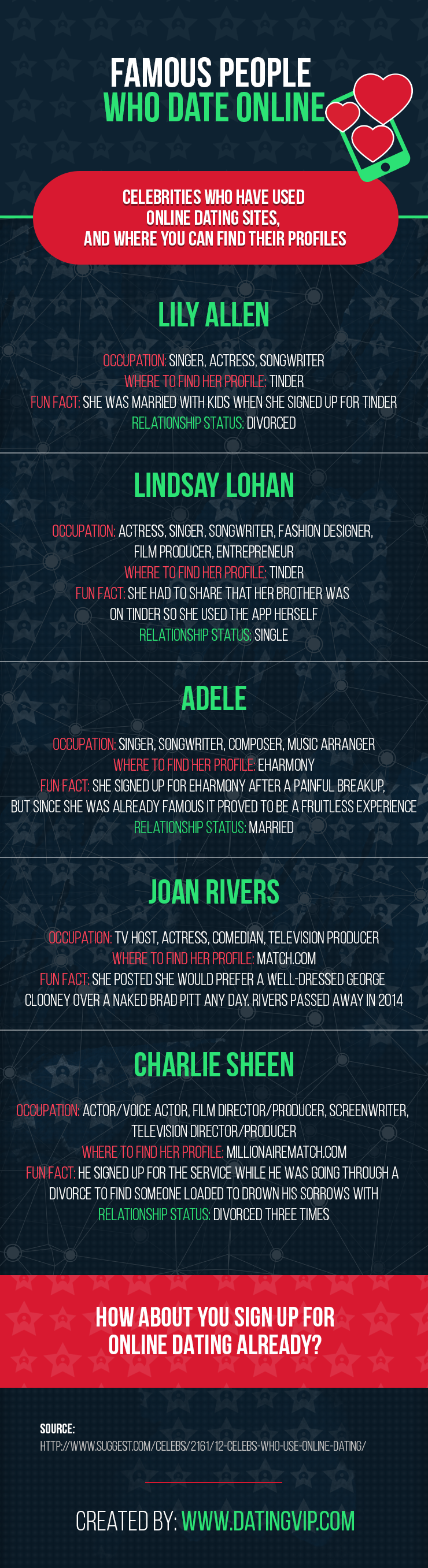 FAMOUS PEOPLE
WHO DATE ONLINE

CELEBRITIES WHO HAVE USED ONLINE DATING SITES, AND WHERE YOU CAN FIND THEIR PROFILES

LILY ALLEN

OCCUPATION: SINGER, ACTRESS, SONGWRITER
WHERE TO FIND HER PROFILE: TINDER
FUN FACT: SHE WAS MARRIED WITH KIDS WHEN SHE SIGNED UP FOR TINDER
RELATIONSHIP STATUS: DIVORCED

LINDSAY LOHAN

OCCUPATION: ACTRESS, SINGER, SONGWRITER, FASHION DESIGNER, FILM PRODUCER, ENTREPRENEUR
WHERE TO FIND HER PROFILE: TINDER
FUN FACT: SHE HAD TO SHARE THAT HER BROTHER WAS ON TINDER SO SHE USED THE APP HERSELF
RELATIONSHIP STATUS: SINGLE

ADELE

OCCUPATION: SINGER, SONGWRITER, COMPOSER, MUSIC ARRANGER
WHERE TO FIND HER PROFILE: EHARMONY
FUN FACT: SHE SIGNED UP FOR EHARMONY AFTER A PAINFUL BREAKUP, BUT SINCE SHE WAS ALREADY FAMOUS IT PROVED TO BE A FRUITLESS EXPERIENCE
RELATIONSHIP STATUS: MARRIED

JOAN RIVERS

OCCUPATION: TV HOST, ACTRESS, COMEDIAN, TELEVISION PRODUCER
WHERE TO FIND HER PROFILE: MATCH.COM
FUN FACT: SHE POSTED SHE WOULD PREFER A WELL-DRESSED GEORGE CLOONEY OVER A NAKED BRAD PITT ANY DAY. RIVERS PASSED AWAY IN 2014

CHARLIE SHEEN

OCCUPATION: ACTOR/VOICE ACTOR, FILM DIRECTOR/PRODUCER, SCREENWRITER, TELEVISION DIRECTOR/PRODUCER
WHERE TO FIND HER PROFILE: MILLIONAIREMATCH.COM
FUN FACT: HE SIGNED UP FOR THE SERVICE WHILE HE WAS GOING THROUGH A DIVORCE TO FIND SOMEONE LOADED TO DROWN HIS SORROWS WITH
RELATIONSHIP STATUS: DIVORCED THREE TIMES

HOW ABOUT YOU SIGN UP FOR ONLINE DATING ALREADY?

SOURCE:
HTTP://WWW.SUGGEST.COM/CELEBS/2161/12-CELEBS-WHO-USE-ONLINE-DATING/

CREATED BY: WWW.DATINGVIP.COM