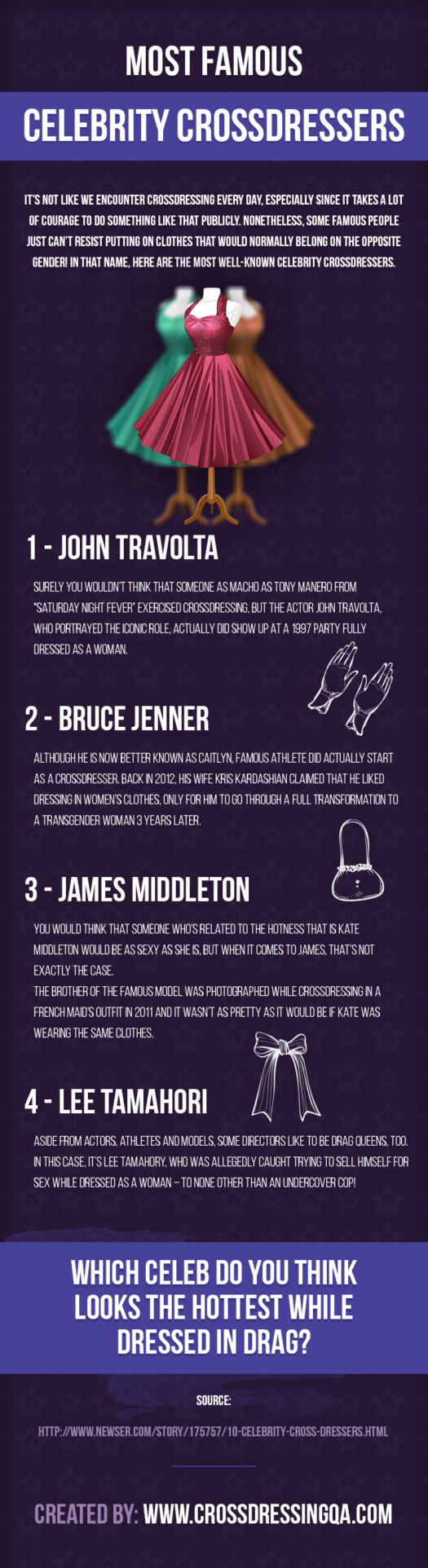 MOST FAMOUS

CELEBRITY CROSSDRESSERS

IT'S NOT LIKE WE ENCOUNTER CROSSDRESSING EVERY DAY, ESPECIALLY SINCE IT TAKES A LOT OF COURAGE TO DO SOMETHING LIKE THAT PUBLICLY. NONETHELESS, SOME FAMOUS PEOPLE JUST CAN'T RESIST PUTTING ON CLOTHES THAT WOULD NORMALLY BELONG ON THE OPPOSITE GENDER! IN THAT NAME, HERE ARE THE MOST WELL-KNOWN CELEBRITY CROSSDRESSERS.

1 - JOHN TRAVOLTA

SURELY YOU WOULDN'T THINK THAT SOMEONE AS MACHO AS TONY MANERO FROM "SATURDAY NIGHT FEVER" EXERCISED CROSSDRESSING, BUT THE ACTOR JOHN TRAVOLTA, WHO PORTRAYED THE ICONIC ROLE, ACTUALLY DID SHOW UP AT A 1997 PARTY FULLY DRESSED AS A WOMAN.

2 - BRUCE JENNER

ALTHOUGH HE IS NOW BETTER KNOWN AS CAITLYN, FAMOUS ATHLETE DID ACTUALLY START AS A CROSSDRESSER. BACK IN 2012, HIS WIFE KRIS KARDASHIAN CLAIMED THAT HE LIKED DRESSING IN WOMEN'S CLOTHES, ONLY FOR HIM TO GO THROUGH A FULL TRANSFORMATION TO A TRANSGENDER WOMAN 3 YEARS LATER.

3 - JAMES MIDDLETON

YOU WOULD THINK THAT SOMEONE WHO'S RELATED TO THE HOTNESS THAT IS KATE MIDDLETON WOULD BE AS SEXY AS SHE IS, BUT WHEN IT COMES TO JAMES, THAT'S NOT EXACTLY THE CASE.
THE BROTHER OF THE FAMOUS MODEL WAS PHOTOGRAPHED WHILE CROSSDRESSING IN A FRENCH MAID'S OUTFIT IN 2011 AND IT WASN'T AS PRETTY AS IT WOULD BE IF KATE WAS WEARING THE SAME CLOTHES.

4 - LEE TAMAHORI

ASIDE FROM ACTORS, ATHLETES AND MODELS, SOME DIRECTORS LIKE TO BE DRAG QUEENS, TOO. IN THIS CASE, IT'S LEE TAMAHORY, WHO WAS ALLEGEDLY CAUGHT TRYING TO SELL HIMSELF FOR SEX WHILE DRESSED AS A WOMAN – TO NONE OTHER THAN AN UNDERCOVER COP!

WHICH CELEB DO YOU THINK LOOKS THE HOTTEST WHILE DRESSED IN DRAG?

SOURCE:

HTTP://WWW.NEWSER.COM/STORY/175757/10-CELEBRITY-CROSS-DRESSERS.HTML

CREATED BY: WWW.CROSSDRESSINGQA.COM