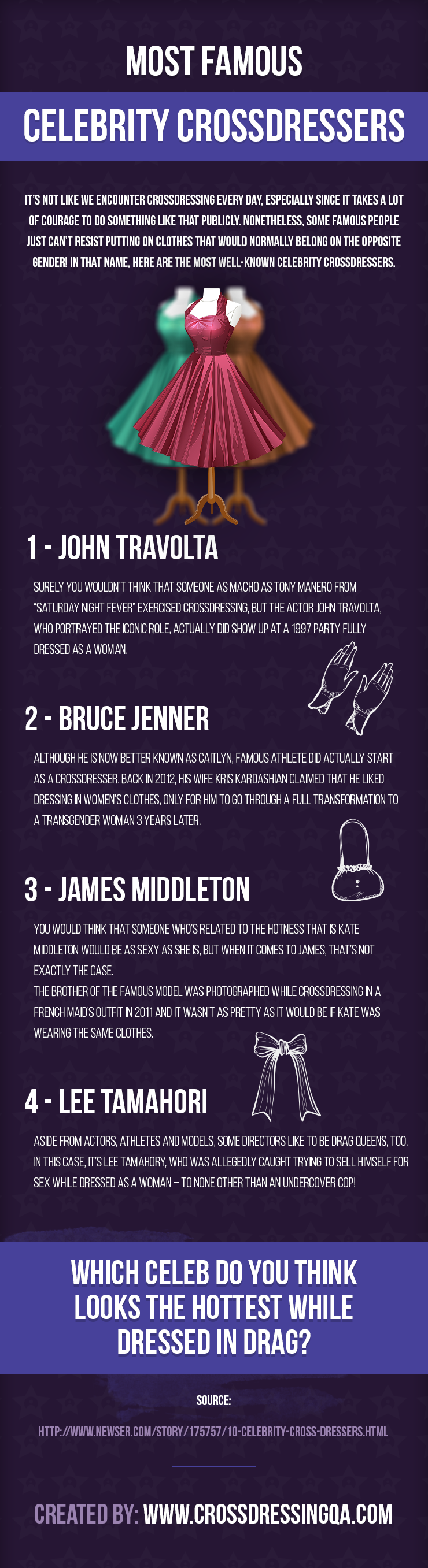 MOST FAMOUS

CELEBRITY CROSSDRESSERS

IT'S NOT LIKE WE ENCOUNTER CROSSDRESSING EVERY DAY, ESPECIALLY SINCE IT TAKES A LOT OF COURAGE TO DO SOMETHING LIKE THAT PUBLICLY. NONETHELESS, SOME FAMOUS PEOPLE JUST CAN'T RESIST PUTTING ON CLOTHES THAT WOULD NORMALLY BELONG ON THE OPPOSITE GENDER! IN THAT NAME, HERE ARE THE MOST WELL-KNOWN CELEBRITY CROSSDRESSERS.

1 - JOHN TRAVOLTA

SURELY YOU WOULDN'T THINK THAT SOMEONE AS MACHO AS TONY MANERO FROM "SATURDAY NIGHT FEVER" EXERCISED CROSSDRESSING, BUT THE ACTOR JOHN TRAVOLTA, WHO PORTRAYED THE ICONIC ROLE, ACTUALLY DID SHOW UP AT A 1997 PARTY FULLY DRESSED AS A WOMAN.

2 - BRUCE JENNER

ALTHOUGH HE IS NOW BETTER KNOWN AS CAITLYN, FAMOUS ATHLETE DID ACTUALLY START AS A CROSSDRESSER. BACK IN 2012, HIS WIFE KRIS KARDASHIAN CLAIMED THAT HE LIKED DRESSING IN WOMEN'S CLOTHES, ONLY FOR HIM TO GO THROUGH A FULL TRANSFORMATION TO A TRANSGENDER WOMAN 3 YEARS LATER.

3 - JAMES MIDDLETON

YOU WOULD THINK THAT SOMEONE WHO'S RELATED TO THE HOTNESS THAT IS KATE MIDDLETON WOULD BE AS SEXY AS SHE IS, BUT WHEN IT COMES TO JAMES, THAT'S NOT EXACTLY THE CASE.
THE BROTHER OF THE FAMOUS MODEL WAS PHOTOGRAPHED WHILE CROSSDRESSING IN A FRENCH MAID'S OUTFIT IN 2011 AND IT WASN'T AS PRETTY AS IT WOULD BE IF KATE WAS WEARING THE SAME CLOTHES.

4 - LEE TAMAHORI

ASIDE FROM ACTORS, ATHLETES AND MODELS, SOME DIRECTORS LIKE TO BE DRAG QUEENS, TOO. IN THIS CASE, IT'S LEE TAMAHORY, WHO WAS ALLEGEDLY CAUGHT TRYING TO SELL HIMSELF FOR SEX WHILE DRESSED AS A WOMAN – TO NONE OTHER THAN AN UNDERCOVER COP!

WHICH CELEB DO YOU THINK LOOKS THE HOTTEST WHILE DRESSED IN DRAG?

SOURCE:

HTTP://WWW.NEWSER.COM/STORY/175757/10-CELEBRITY-CROSS-DRESSERS.HTML

CREATED BY: WWW.CROSSDRESSINGQA.COM