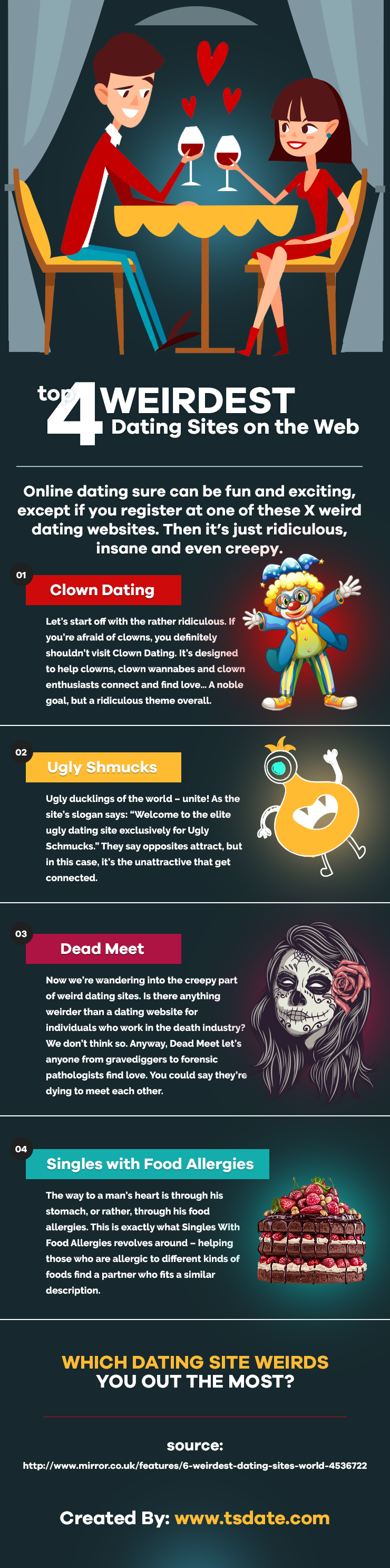 top 4 WEIRDEST Dating Sites on the Web

Online dating sure can be fun and exciting, except if you register at one of these X weird dating websites. Then it's just ridiculous, insane and even creepy.

01

Clown Dating

Let's start off with the rather ridiculous. If you're afraid of clowns, you definitely shouldn't visit Clown Dating. It's designed to help clowns, clown wannabes and clown enthusiasts connect and find love… A noble goal, but a ridiculous theme overall.

02

Ugly Shmucks

Ugly ducklings of the world – unite! As the site's slogan says: "Welcome to the elite ugly dating site exclusively for Ugly Schmucks." They say opposites attract, but in this case, it's the unattractive that get connected.

03

Dead Meet

Now we're wandering into the creepy part of weird dating sites. Is there anything weirder than a dating website for individuals who work in the death industry? We don't think so. Anyway, Dead Meet let's anyone from gravediggers to forensic pathologists find love. You could say they're dying to meet each other.

04

Singles with Food Allergies

The way to a man's heart is through his stomach, or rather, through his food allergies. This is exactly what Singles With Food Allergies revolves around – helping those who are allergic to different kinds of foods find a partner who fits a similar description.

WHICH DATING SITE WEIRDS YOU OUT THE MOST?

source:
http://www.mirror.co.uk/features/6-weirdest-dating-sites-world-4536722

Created By: www.tsdate.com