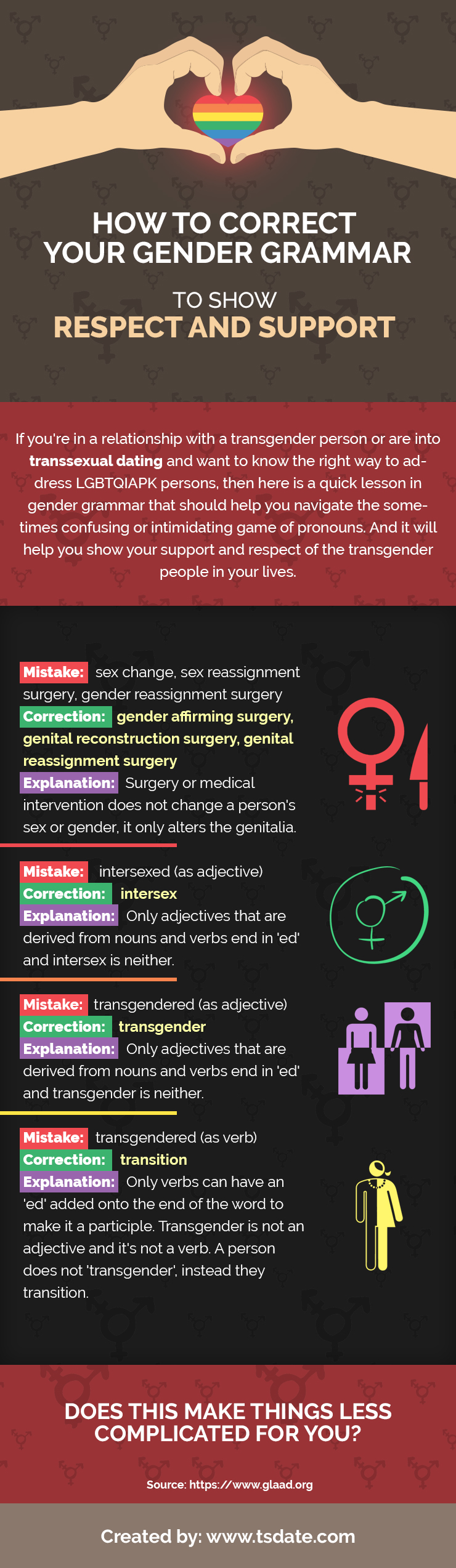 HOW TO CORRECT YOUR GENDER GRAMMAR

TO SHOW
RESPECT AND SUPPORT

If you're in a relationship with a transgender person or are into transsexual dating and want to know the right way to address LGBTQIAPK persons, then here is a quick lesson in gender grammar that should help you navigate the sometimes confusing or intimidating game of pronouns. And it will help you show your support and respect of the transgender people in your lives.

Mistake: sex change, sex reassignment surgery, gender reassignment surgery
Correction: gender affirming surgery, genital reconstruction surgery, genital reassignment surgery
Explanation: Surgery or medical intervention does not change a person's sex or gender, it only alters the genitalia.

Mistake: intersexed (as adjective)
Correction: intersex
Explanation: Only adjectives that are derived from nouns and verbs end in 'ed' and intersex is neither.

Mistake: transgendered (as adjective)
Correction: transgender
Explanation: Only adjectives that are derived from nouns and verbs end in 'ed' and transgender is neither.

Mistake: transgendered (as verb)
Correction: transition
Explanation: Only verbs can have an 'ed' added onto the end of the word to make it a participle. Transgender is not an adjective and it's not a verb. A person does not 'transgender', instead they transition.

DOES THIS MAKE THINGS LESS COMPLICATED FOR YOU?

Source: https://www.glaad.org

Created by: www.tsdate.com