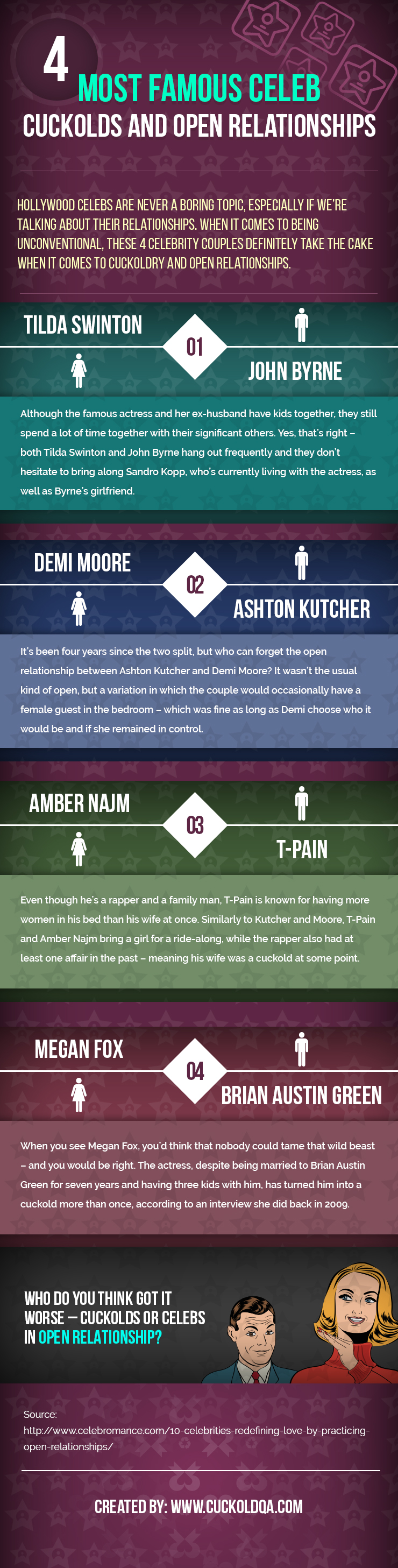 4 MOST FAMOUS CELEB CUCKOLDS AND OPEN RELATIONSHIPS

HOLLYWOOD CELEBS ARE NEVER A BORING TOPIC, ESPECIALLY IF WE'RE TALKING ABOUT THEIR RELATIONSHIPS. WHEN IT COMES TO BEING UNCONVENTIONAL, THESE 4 CELEBRITY COUPLES DEFINITELY TAKE THE CAKE WHEN IT COMES TO CUCKOLDRY AND OPEN RELATIONSHIPS.

TILDA SWINTON

01

JOHN BYRNE

Although the famous actress and her ex-husband have kids together, they still spend a lot of time together with their significant others. Yes, that's right – both Tilda Swinton and John Byrne hang out frequently and they don't hesitate to bring along Sandro Kopp, who's currently living with the actress, as well as Byrne's girlfriend.

DEMI MOORE

02

ASHTON KUTCHER

It's been four years since the two split, but who can forget the open relationship between Ashton Kutcher and Demi Moore? It wasn't the usual kind of open, but a variation in which the couple would occasionally have a female guest in the bedroom – which was fine as long as Demi choose who it would be and if she remained in control.

AMBER NAJM

03

T-PAIN

Even though he's a rapper and a family man, T-Pain is known for having more women in his bed than his wife at once. Similarly to Kutcher and Moore, T-Pain and Amber Najm bring a girl for a ride-along, while the rapper also had at least one affair in the past – meaning his wife was a cuckold at some point.

MEGAN FOX

04

BRIAN AUSTIN GREEN

When you see Megan Fox, you'd think that nobody could tame that wild beast – and you would be right. The actress, despite being married to Brian Austin Green for seven years and having three kids with him, has turned him into a cuckold more than once, according to an interview she did back in 2009.

WHO DO YOU THINK GOT IT WORSE – CUCKOLDS OR CELEBS IN OPEN RELATIONSHIP?

Source:
http://www.celebromance.com/10-celebrities-redefining-love-by-practicing-open-relationships/

CREATED BY: WWW.CUCKOLDQA.COM