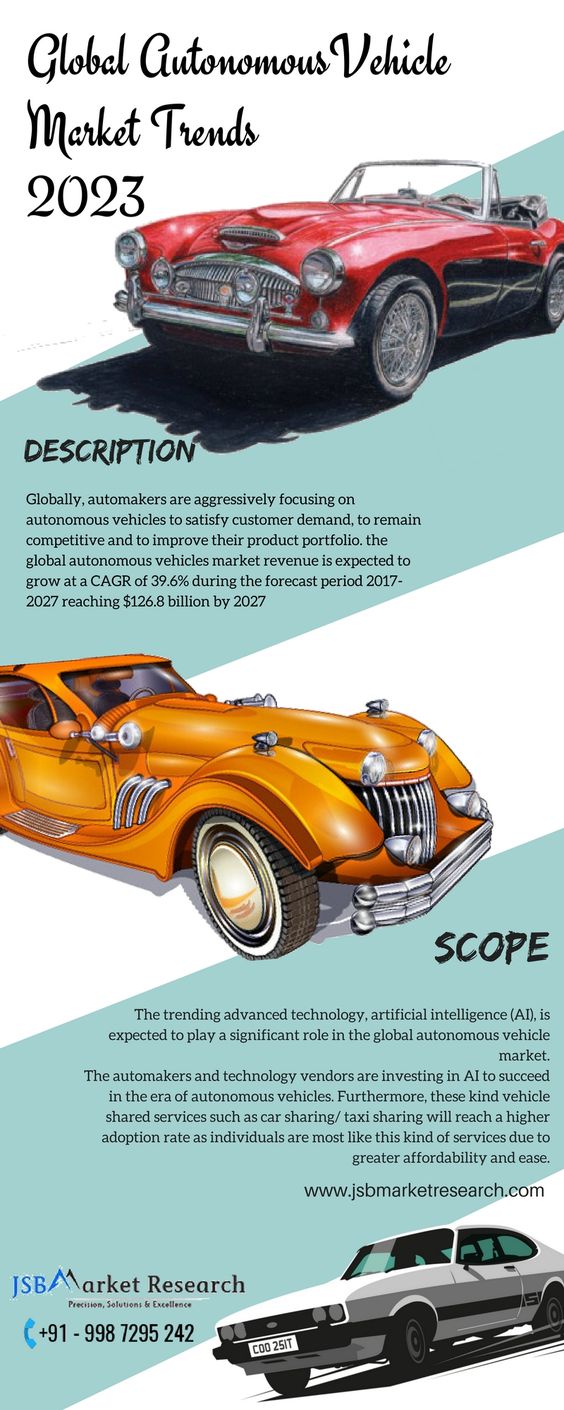 Global Autonomous Vehicle Market Trends 2023

DESCRIPTION

Globally, automakers are aggressively focusing on autonomous vehicles to satisfy customer demand, to remain competitive and to improve their product portfolio. the global autonomous vehicles market revenue is expected to grow at a CAGR of 39.6% during the forecast period 2017-2027 reaching $126.8 billion by 2027

SCOPE

The trending advanced technology, artificial intelligence (AI), is expected to play a significant role in the global autonomous vehicle market.
The automakers and technology vendors are investing in AI to succeed in the era of autonomous vehicles. Furthermore, these kind vehicle shared services such as car sharing/ taxi sharing will reach a higher adoption rate as individuals are most like this kind of services due to greater affordability and ease.

www.jsbmarketresearch.com

JSB Market Research
Precision, Solutions & Excellence

+91 - 998 7295 242

COD 251T