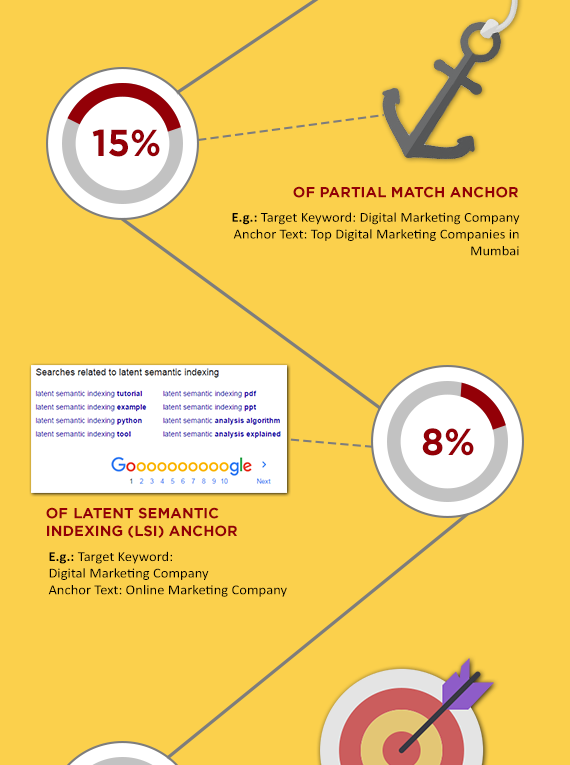 15%

OF PARTIAL MATCH ANCHOR

E.g.: Target Keyword: Digital Marketing Company
Anchor Text: Top Digital Marketing Companies in Mumbai

Searches related to latent semantic indexing

latent semantic indexing tutorial
latent semantic indexing example
latent semantic indexing python
latent semantic indexing tool
latent semantic indexing pdf
latent semantic indexing ppt
latent semantic analysis algorithm
latent semantic analysis explained

Goooooooooogle >
1 2 3 4 5 6 7 8 9 10 Next

8%

OF LATENT SEMANTIC INDEXING (LSI) ANCHOR

E.g.: Target Keyword:
Digital Marketing Company
Anchor Text: Online Marketing Company