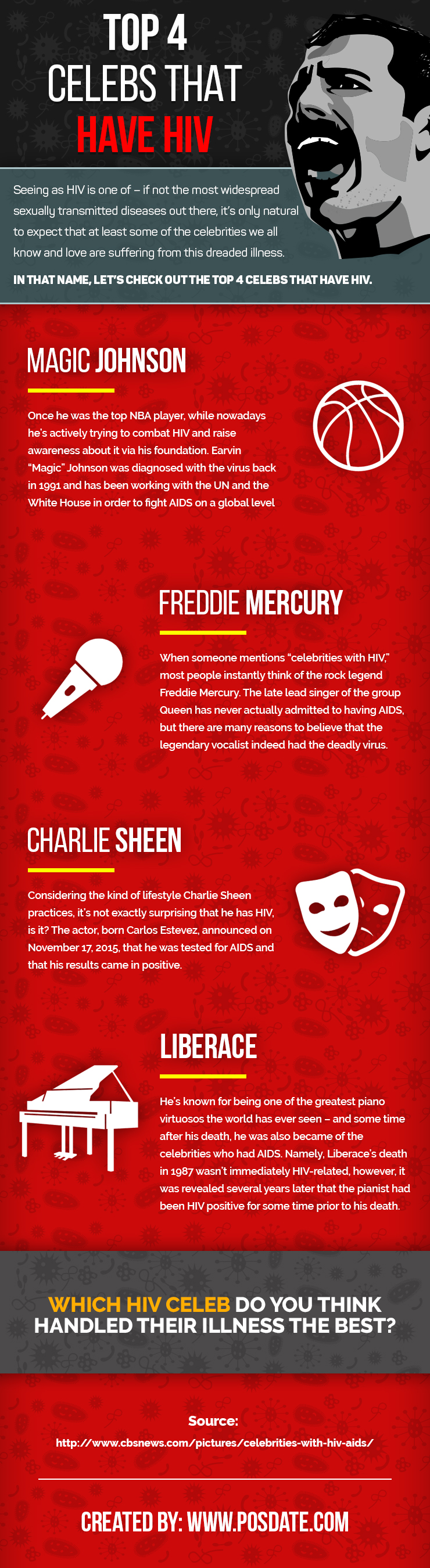 TOP 4
CELEBS THAT
HAVE HIV

Seeing as HIV is one of – if not the most widespread sexually transmitted diseases out there, it's only natural to expect that at least some of the celebrities we all know and love are suffering from this dreaded illness.

IN THAT NAME, LET'S CHECK OUT THE TOP 4 CELEBS THAT HAVE HIV.

MAGIC JOHNSON

Once he was the top NBA player, while nowadays he's actively trying to combat HIV and raise awareness about it via his foundation. Earvin "Magic" Johnson was diagnosed with the virus back in 1991 and has been working with the UN and the White House in order to fight AIDS on a global level

FREDDIE MERCURY

When someone mentions "celebrities with HIV," most people instantly think of the rock legend Freddie Mercury. The late lead singer of the group Queen has never actually admitted to having AIDS, but there are many reasons to believe that the legendary vocalist indeed had the deadly virus.

CHARLIE SHEEN

Considering the kind of lifestyle Charlie Sheen practices, it's not exactly surprising that he has HIV, is it? The actor, born Carlos Estevez, announced on November 17, 2015, that he was tested for AIDS and that his results came in positive.

LIBERACE

He's known for being one of the greatest piano virtuosos the world has ever seen – and some time after his death, he was also became of the celebrities who had AIDS. Namely, Liberace's death in 1987 wasn't immediately HIV-related, however, it was revealed several years later that the pianist had been HIV positive for some time prior to his death.

WHICH HIV CELEB DO YOU THINK HANDLED THEIR ILLNESS THE BEST?

Source:
http://www.cbsnews.com/pictures/celebrities-with-hiv-aids/

CREATED BY: WWW.POSDATE.COM