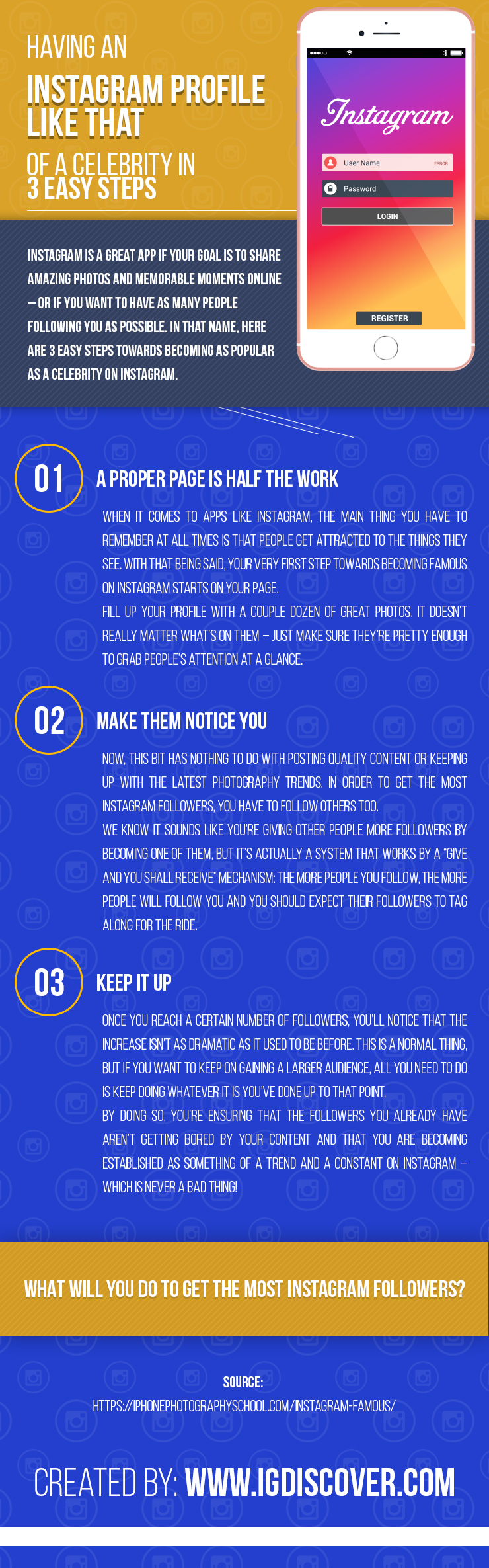 HAVING AN
INSTAGRAM PROFILE LIKE THAT
OF A CELEBRITY IN 3 EASY STEPS

Instagram
User Name ERROR
Password
LOGIN
REGISTER

INSTAGRAM IS A GREAT APP IF YOUR GOAL IS TO SHARE AMAZING PHOTOS AND MEMORABLE MOMENTS ONLINE – OR IF YOU WANT TO HAVE AS MANY PEOPLE FOLLOWING YOU AS POSSIBLE. IN THAT NAME, HERE ARE 3 EASY STEPS TOWARDS BECOMING AS POPULAR AS A CELEBRITY ON INSTAGRAM.

01 A PROPER PAGE IS HALF THE WORK

WHEN IT COMES TO APPS LIKE INSTAGRAM, THE MAIN THING YOU HAVE TO REMEMBER AT ALL TIMES IS THAT PEOPLE GET ATTRACTED TO THE THINGS THEY SEE. WITH THAT BEING SAID, YOUR VERY FIRST STEP TOWARDS BECOMING FAMOUS ON INSTAGRAM STARTS ON YOUR PAGE.
FILL UP YOUR PROFILE WITH A COUPLE DOZEN OF GREAT PHOTOS. IT DOESN'T REALLY MATTER WHAT'S ON THEM – JUST MAKE SURE THEY'RE PRETTY ENOUGH TO GRAB PEOPLE'S ATTENTION AT A GLANCE.

02 MAKE THEM NOTICE YOU

NOW, THIS BIT HAS NOTHING TO DO WITH POSTING QUALITY CONTENT OR KEEPING UP WITH THE LATEST PHOTOGRAPHY TRENDS. IN ORDER TO GET THE MOST INSTAGRAM FOLLOWERS, YOU HAVE TO FOLLOW OTHERS TOO.
WE KNOW IT SOUNDS LIKE YOU'RE GIVING OTHER PEOPLE MORE FOLLOWERS BY BECOMING ONE OF THEM, BUT IT'S ACTUALLY A SYSTEM THAT WORKS BY A "GIVE AND YOU SHALL RECEIVE" MECHANISM: THE MORE PEOPLE YOU FOLLOW, THE MORE PEOPLE WILL FOLLOW YOU AND YOU SHOULD EXPECT THEIR FOLLOWERS TO TAG ALONG FOR THE RIDE.

03 KEEP IT UP

ONCE YOU REACH A CERTAIN NUMBER OF FOLLOWERS, YOU'LL NOTICE THAT THE INCREASE ISN'T AS DRAMATIC AS IT USED TO BE BEFORE. THIS IS A NORMAL THING, BUT IF YOU WANT TO KEEP ON GAINING A LARGER AUDIENCE, ALL YOU NEED TO DO IS KEEP DOING WHATEVER IT IS YOU'VE DONE UP TO THAT POINT.
BY DOING SO, YOU'RE ENSURING THAT THE FOLLOWERS YOU ALREADY HAVE AREN'T GETTING BORED BY YOUR CONTENT AND THAT YOU ARE BECOMING ESTABLISHED AS SOMETHING OF A TREND AND A CONSTANT ON INSTAGRAM – WHICH IS NEVER A BAD THING!

WHAT WILL YOU DO TO GET THE MOST INSTAGRAM FOLLOWERS?

SOURCE:
HTTPS://IPHONEPHOTOGRAPHYSCHOOL.COM/INSTAGRAM-FAMOUS/

CREATED BY: WWW.IGDISCOVER.COM