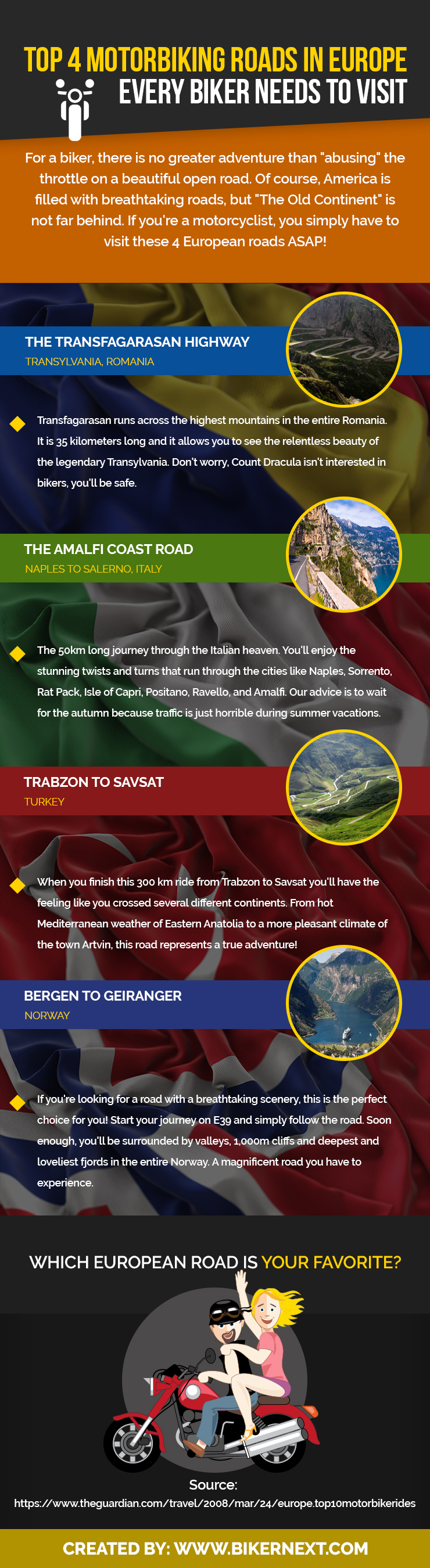 TOP 4 MOTORBIKING ROADS IN EUROPE
EVERY BIKER NEEDS TO VISIT

For a biker, there is no greater adventure than "abusing" the throttle on a beautiful open road. Of course, America is filled with breathtaking roads, but "The Old Continent" is not far behind. If you're a motorcyclist, you simply have to visit these 4 European roads ASAP!

THE TRANSFAGARASAN HIGHWAY
TRANSYLVANIA, ROMANIA

Transfagarasan runs across the highest mountains in the entire Romania. It is 35 kilometers long and it allows you to see the relentless beauty of the legendary Transylvania. Don't worry, Count Dracula isn't interested in bikers, you'll be safe.

THE AMALFI COAST ROAD
NAPLES TO SALERNO, ITALY

The 50km long journey through the Italian heaven. You'll enjoy the stunning twists and turns that run through the cities like Naples, Sorrento, Rat Pack, Isle of Capri, Positano, Ravello, and Amalfi. Our advice is to wait for the autumn because traffic is just horrible during summer vacations.

TRABZON TO SAVSAT
TURKEY

When you finish this 300 km ride from Trabzon to Savsat you'll have the feeling like you crossed several different continents. From hot Mediterranean weather of Eastern Anatolia to a more pleasant climate of the town Artvin, this road represents a true adventure!

BERGEN TO GEIRANGER
NORWAY

If you're looking for a road with a breathtaking scenery, this is the perfect choice for you! Start your journey on E39 and simply follow the road. Soon enough, you'll be surrounded by valleys, 1,000m cliffs and deepest and loveliest fjords in the entire Norway. A magnificent road you have to experience.

WHICH EUROPEAN ROAD IS YOUR FAVORITE?

Source:
https://www.theguardian.com/travel/2008/mar/24/europe.top10motorbikerides

CREATED BY: WWW.BIKERNEXT.COM