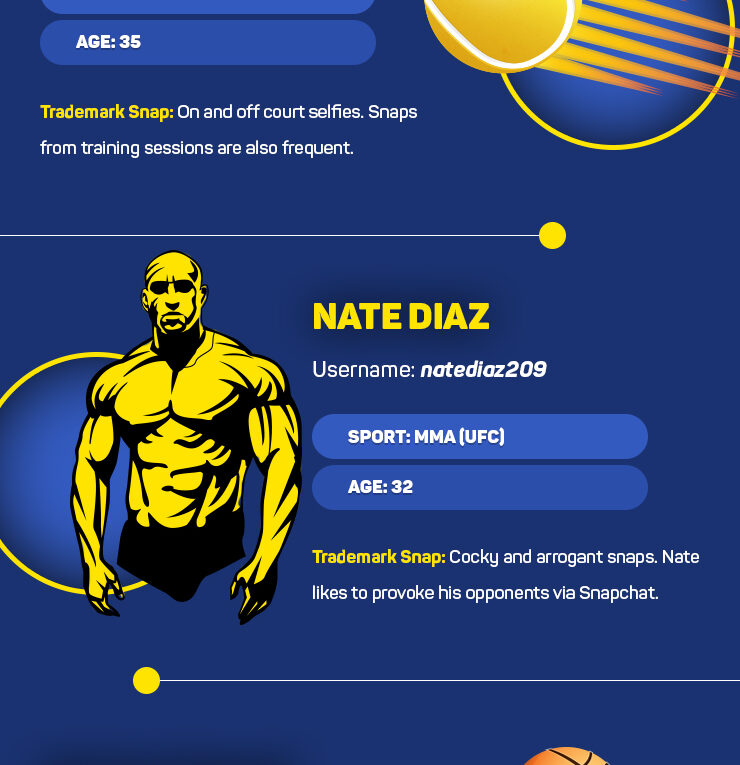 AGE: 35

Trademark Snap: On and off court selfies. Snaps from training sessions are also frequent.

NATE DIAZ

Username: natediaz209

SPORT: MMA (UFC)

AGE: 32

Trademark Snap: Cocky and arrogant snaps. Nate likes to provoke his opponents via Snapchat.